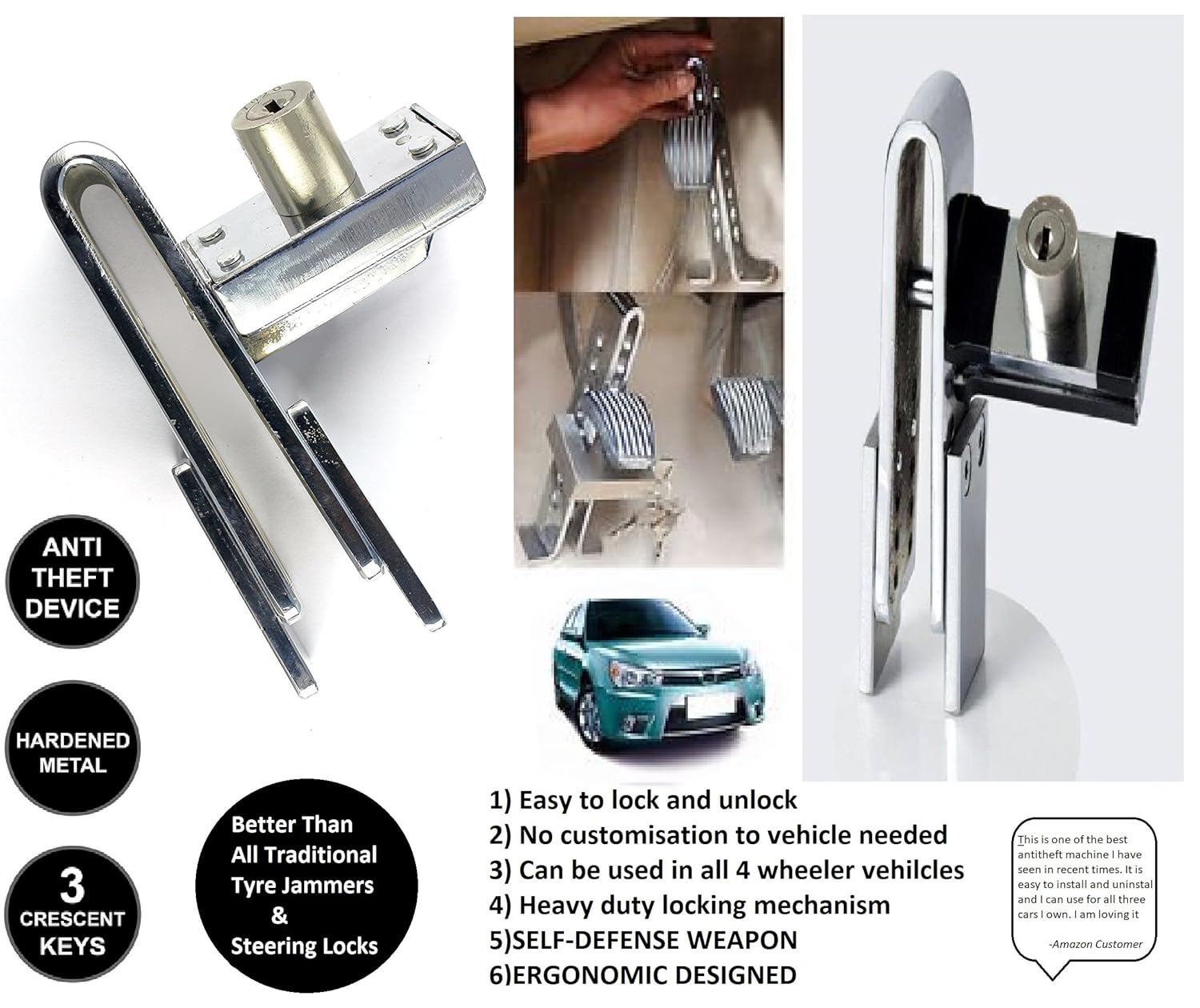 ANTI THEFT DEVICE

HARDENED METAL

3 CRESCENT KEYS

Better Than All Traditional Tyre Jammers & Steering Locks

1) Easy to lock and unlock
2) No customisation to vehicle needed
3) Can be used in all 4 wheeler vehilcles
4) Heavy duty locking mechanism
5)SELF-DEFENSE WEAPON
6)ERGONOMIC DESIGNED

This is one of the best antitheft machine I have seen in recent times. It is easy to install and uninstal and I can use for all three cars I own. I am loving it

-Amazon Customer