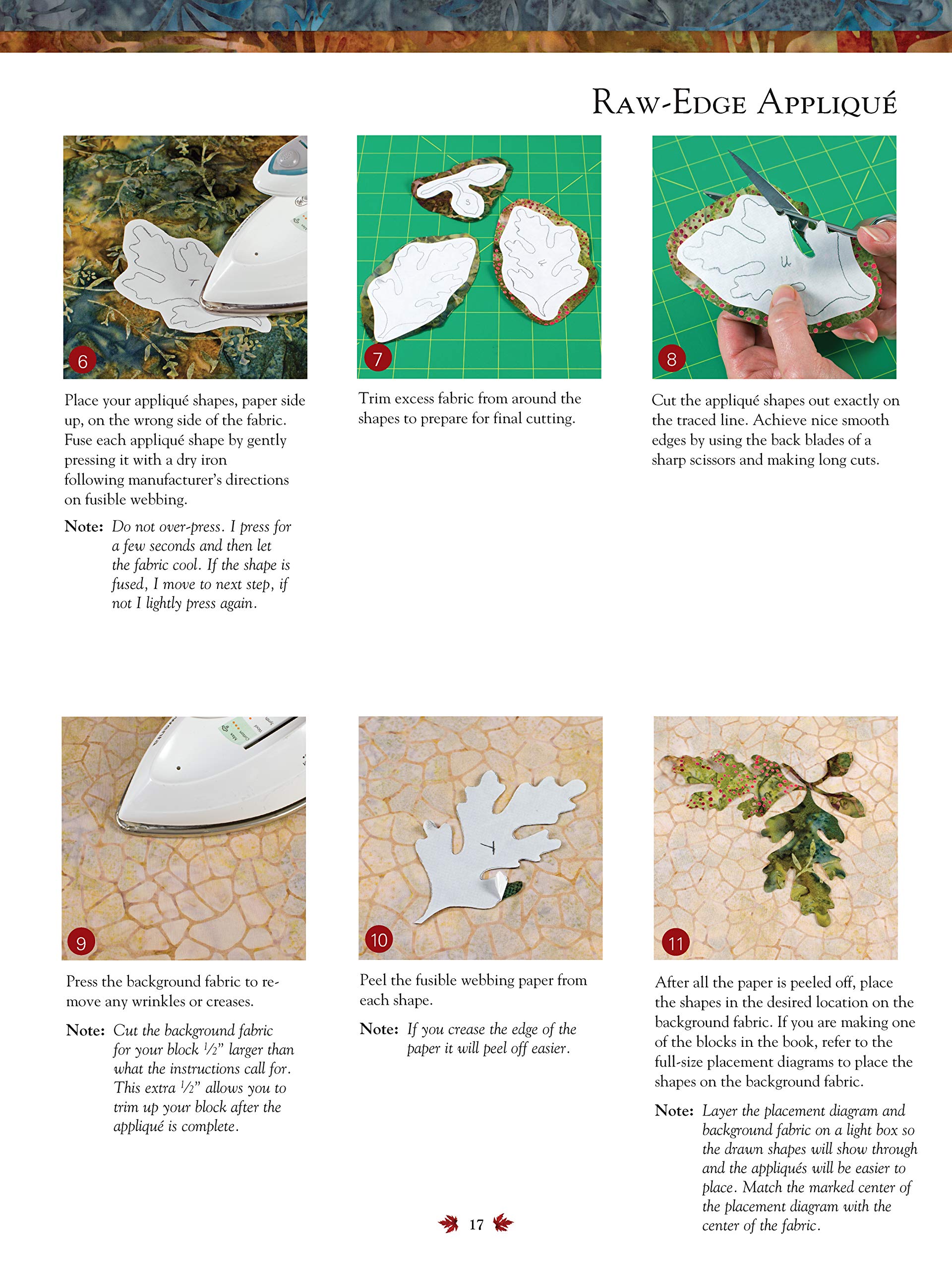 RAW-EDGE APPLIQUÉ

6

Place your appliqué shapes, paper side up, on the wrong side of the fabric. Fuse each appliqué shape by gently pressing it with a dry iron following manufacturer's directions on fusible webbing.

Note: Do not over-press. I press for a few seconds and then let the fabric cool. If the shape is fused, I move to next step, if not I lightly press again.

7

Trim excess fabric from around the shapes to prepare for final cutting.

8

Cut the appliqué shapes out exactly on the traced line. Achieve nice smooth edges by using the back blades of a sharp scissors and making long cuts.

9

Press the background fabric to remove any wrinkles or creases.

Note: Cut the background fabric for your block ½" larger than what the instructions call for. This extra ½" allows you to trim up your block after the appliqué is complete.

10

Peel the fusible webbing paper from each shape.

Note: If you crease the edge of the paper it will peel off easier.

11

After all the paper is peeled off, place the shapes in the desired location on the background fabric. If you are making one of the blocks in the book, refer to the full-size placement diagrams to place the shapes on the background fabric.

Note: Layer the placement diagram and background fabric on a light box so the drawn shapes will show through and the appliqués will be easier to place. Match the marked center of the placement diagram with the center of the fabric.

17