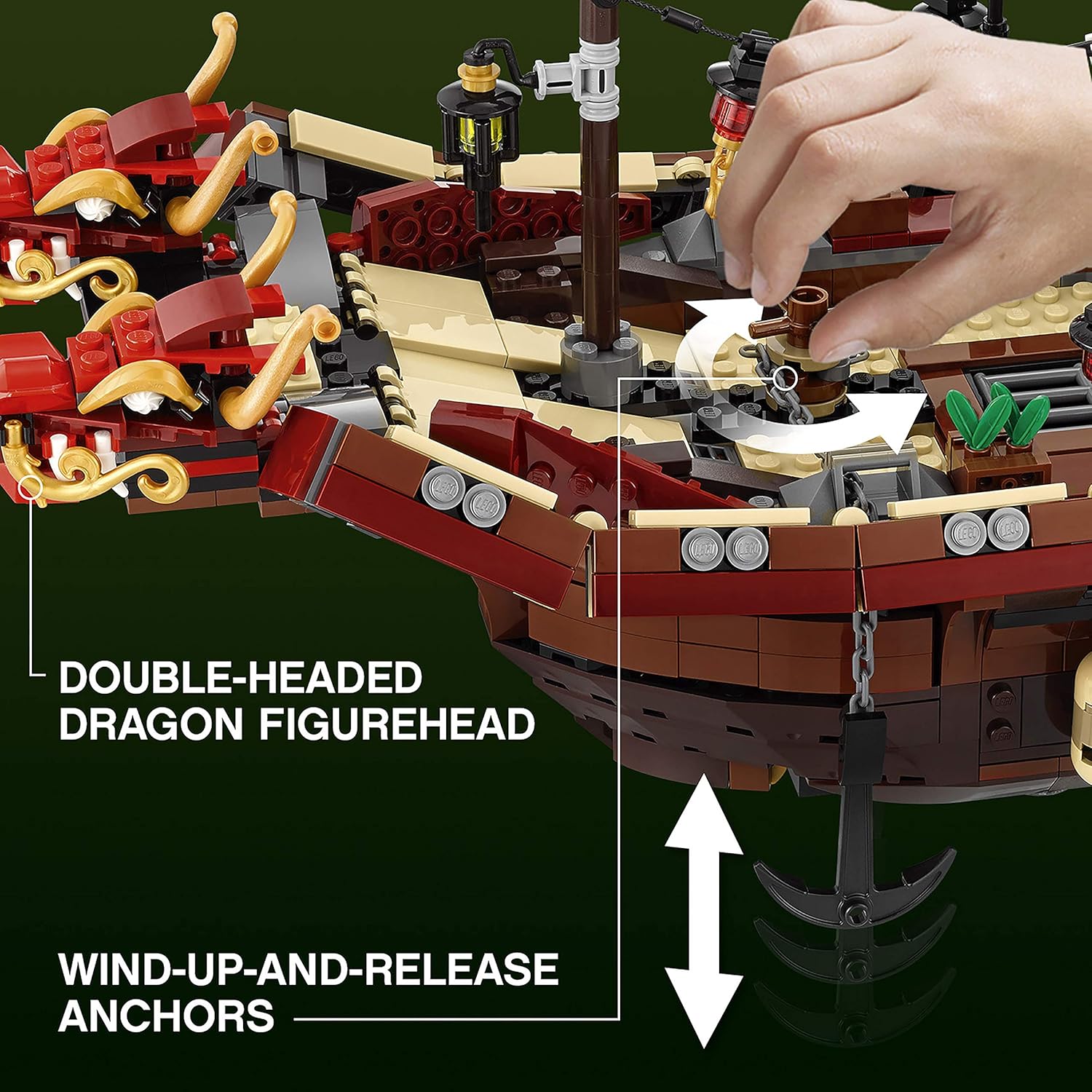 DOUBLE-HEADED DRAGON FIGUREHEAD

WIND-UP-AND-RELEASE ANCHORS