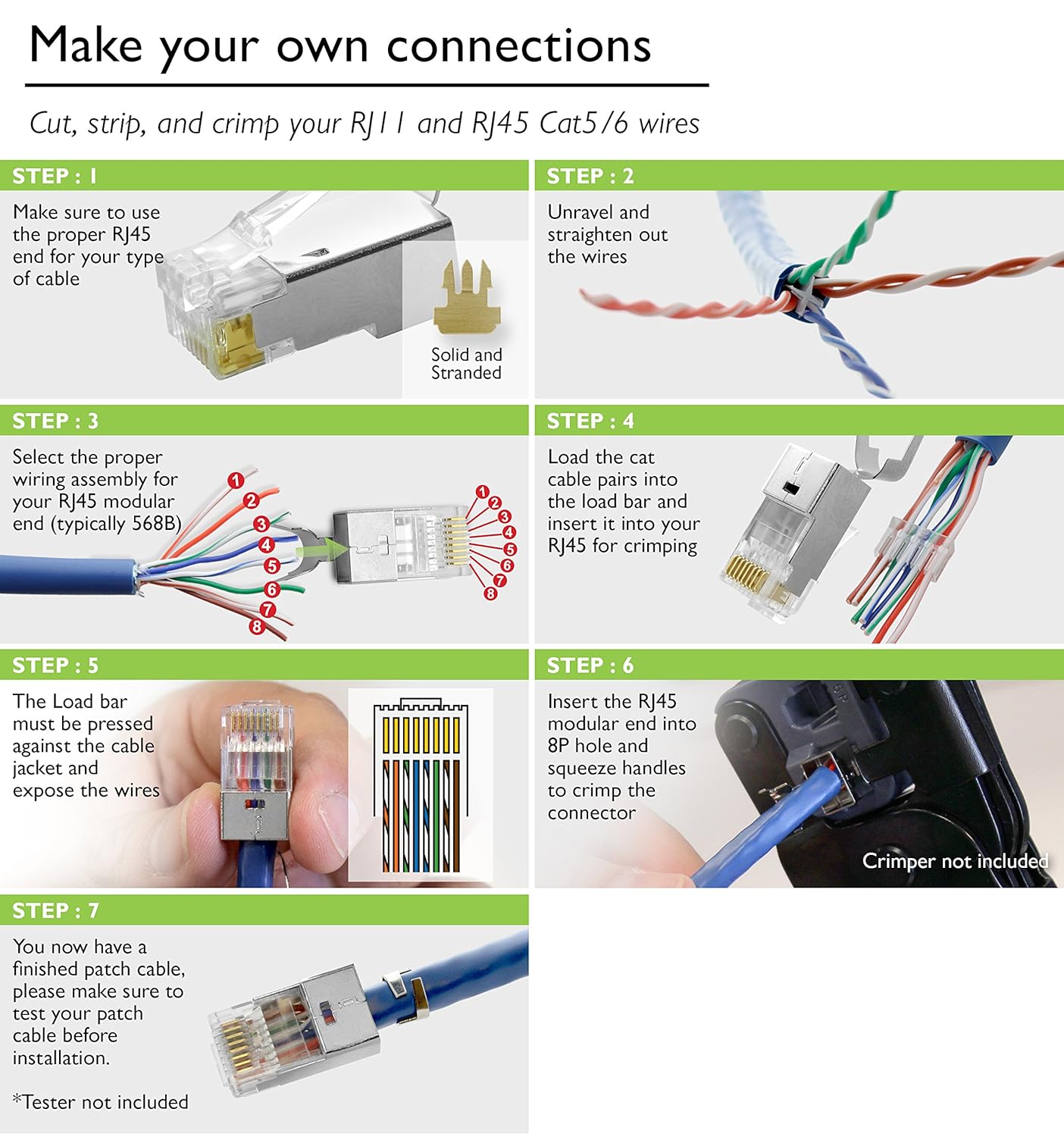 Make your own connections

Cut, strip, and crimp your RJ11 and RJ45 Cat5/6 wires

STEP : 1

Make sure to use the proper RJ45 end for your type of cable

Solid and Stranded

STEP : 2

Unravel and straighten out the wires

STEP : 3

Select the proper wiring assembly for your RJ45 modular end (typically 568B)

1 2 3 4 5 6 7 8

1 2 3 4 5 6 7 8

STEP : 4

Load the cat cable pairs into the load bar and insert it into your RJ45 for crimping

STEP : 5

The Load bar must be pressed against the cable jacket and expose the wires

STEP : 6

Insert the RJ45 modular end into 8P hole and squeeze handles to crimp the connector

Crimper not included

STEP : 7

You now have a finished patch cable, please make sure to test your patch cable before installation.

*Tester not included