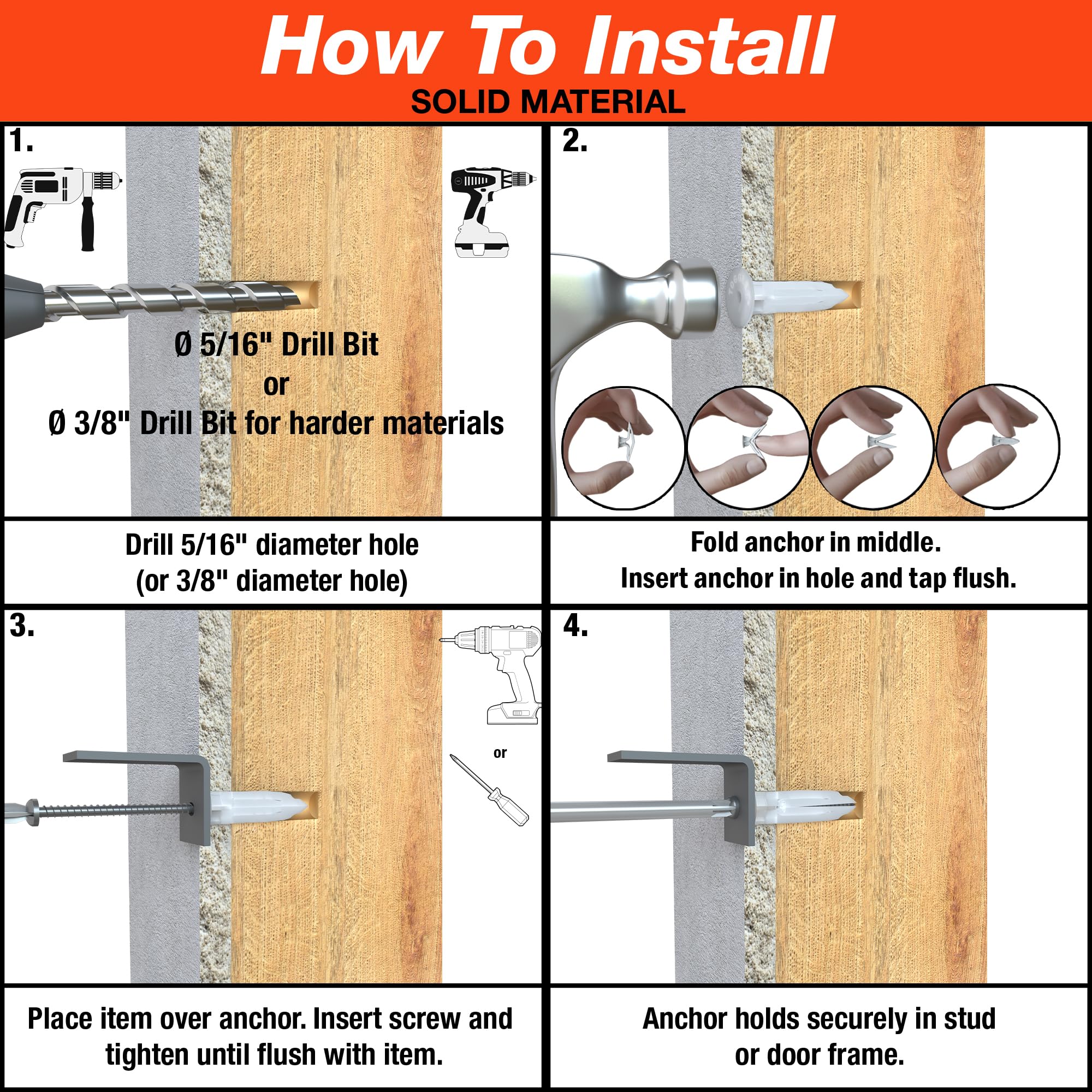 How To Install
SOLID MATERIAL

1.

Ø 5/16" Drill Bit
or
Ø 3/8" Drill Bit for harder materials

Drill 5/16" diameter hole
(or 3/8" diameter hole)

2.

Fold anchor in middle.
Insert anchor in hole and tap flush.

3.

or

Place item over anchor. Insert screw and tighten until flush with item.

4.

Anchor holds securely in stud or door frame.