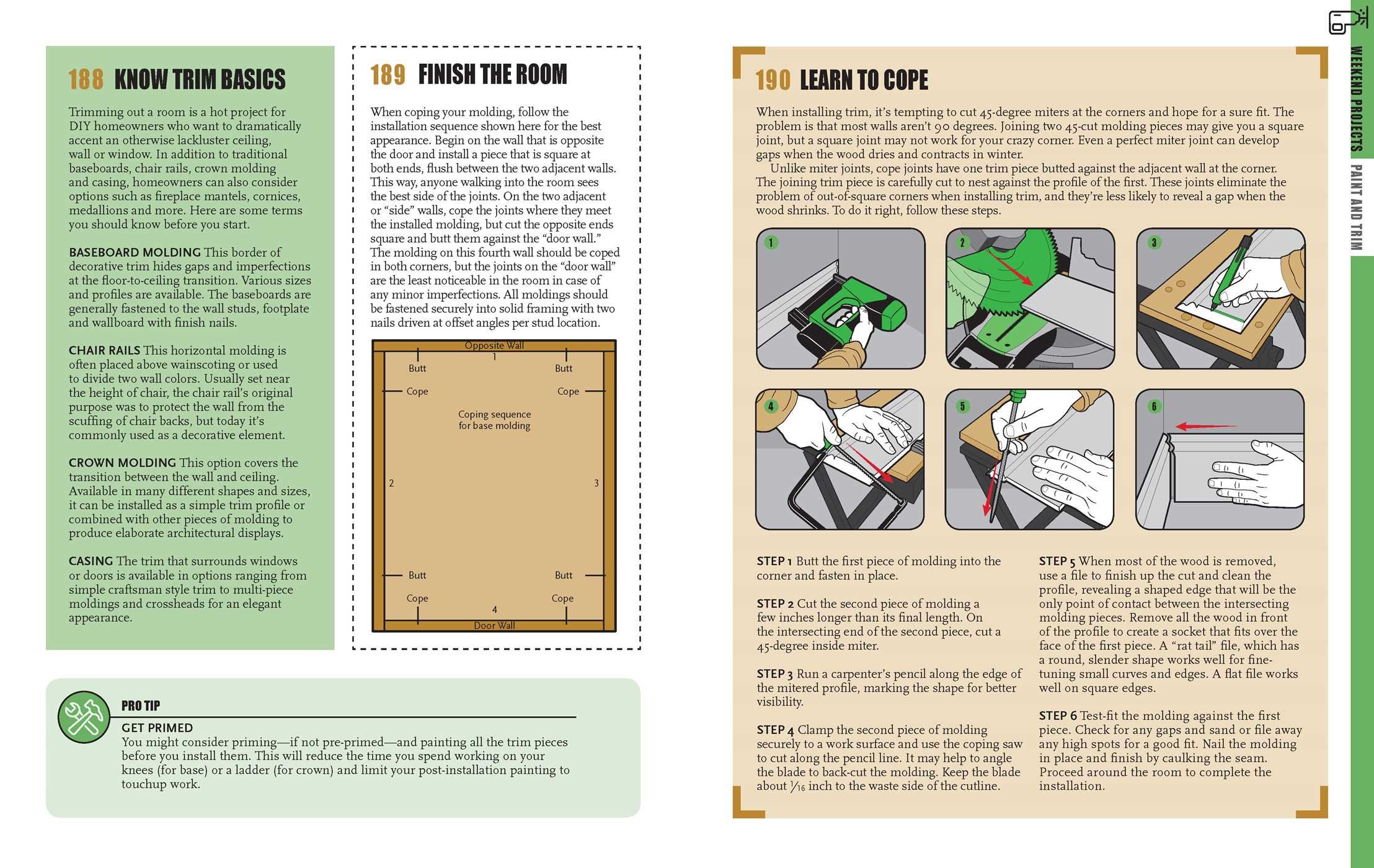 188 KNOW TRIM BASICS

Trimming out a room is a hot project for DIY homeowners who want to dramatically accent an otherwise lackluster ceiling, wall or window. In addition to traditional baseboards, chair rails, crown molding and casing, homeowners can also consider options such as fireplace mantels, cornices, medallions and more. Here are some terms you should know before you start.

BASEBOARD MOLDING This border of decorative trim hides gaps and imperfections at the floor-to-ceiling transition. Various sizes and profiles are available. The baseboards are generally fastened to the wall studs, footplate and wallboard with finish nails.

CHAIR RAILS This horizontal molding is often placed above wainscoting or used to divide two wall colors. Usually set near the height of chair, the chair rail's original purpose was to protect the wall from the scuffing of chair backs, but today it's commonly used as a decorative element.

CROWN MOLDING This option covers the transition between the wall and ceiling. Available in many different shapes and sizes, it can be installed as a simple trim profile or combined with other pieces of molding to produce elaborate architectural displays.

CASING The trim that surrounds windows or doors is available in options ranging from simple craftsman style trim to multi-piece moldings and crossheads for an elegant appearance.

189 FINISH THE ROOM

When coping your molding, follow the installation sequence shown here for the best appearance. Begin on the wall that is opposite the door and install a piece that is square at both ends, flush between the two adjacent walls. This way, anyone walking into the room sees the best side of the joints. On the two adjacent or "side" walls, cope the joints where they meet the installed molding, but cut the opposite ends square and butt them against the "door wall." The molding on this fourth wall should be coped in both corners, but the joints on the "door wall" are the least noticeable in the room in case of any minor imperfections. All moldings should be fastened securely into solid framing with two nails driven at offset angles per stud location.

Opposite Wall
1
Butt
Butt
Cope
Cope
Coping sequence for base molding
2
3
Butt
Butt
Cope
Cope
4
Door Wall

PRO TIP
GET PRIMED
You might consider priming—if not pre-primed—and painting all the trim pieces before you install them. This will reduce the time you spend working on your knees (for base) or a ladder (for crown) and limit your post-installation painting to touchup work.

190 LEARN TO COPE

When installing trim, it's tempting to cut 45-degree miters at the corners and hope for a sure fit. The problem is that most walls aren't 90 degrees. Joining two 45-cut molding pieces may give you a square joint, but a square joint may not work for your crazy corner. Even a perfect miter joint can develop gaps when the wood dries and contracts in winter.
Unlike miter joints, cope joints have one trim piece butted against the adjacent wall at the corner. The joining trim piece is carefully cut to nest against the profile of the first. These joints eliminate the problem of out-of-square corners when installing trim, and they're less likely to reveal a gap when the wood shrinks. To do it right, follow these steps.

1 2 3 4 5 6

STEP 1 Butt the first piece of molding into the corner and fasten in place.

STEP 2 Cut the second piece of molding a few inches longer than its final length. On the intersecting end of the second piece, cut a 45-degree inside miter.

STEP 3 Run a carpenter's pencil along the edge of the mitered profile, marking the shape for better visibility.

STEP 4 Clamp the second piece of molding securely to a work surface and use the coping saw to cut along the pencil line. It may help to angle the blade to back-cut the molding. Keep the blade about $\frac{1}{16}$ inch to the waste side of the cutline.

STEP 5 When most of the wood is removed, use a file to finish up the cut and clean the profile, revealing a shaped edge that will be the only point of contact between the intersecting molding pieces. Remove all the wood in front of the profile to create a socket that fits over the face of the first piece. A "rat tail" file, which has a round, slender shape works well for fine-tuning small curves and edges. A flat file works well on square edges.

STEP 6 Test-fit the molding against the first piece. Check for any gaps and sand or file away any high spots for a good fit. Nail the molding in place and finish by caulking the seam. Proceed around the room to complete the installation.

WEEKEND PROJECTS PAINT AND TRIM