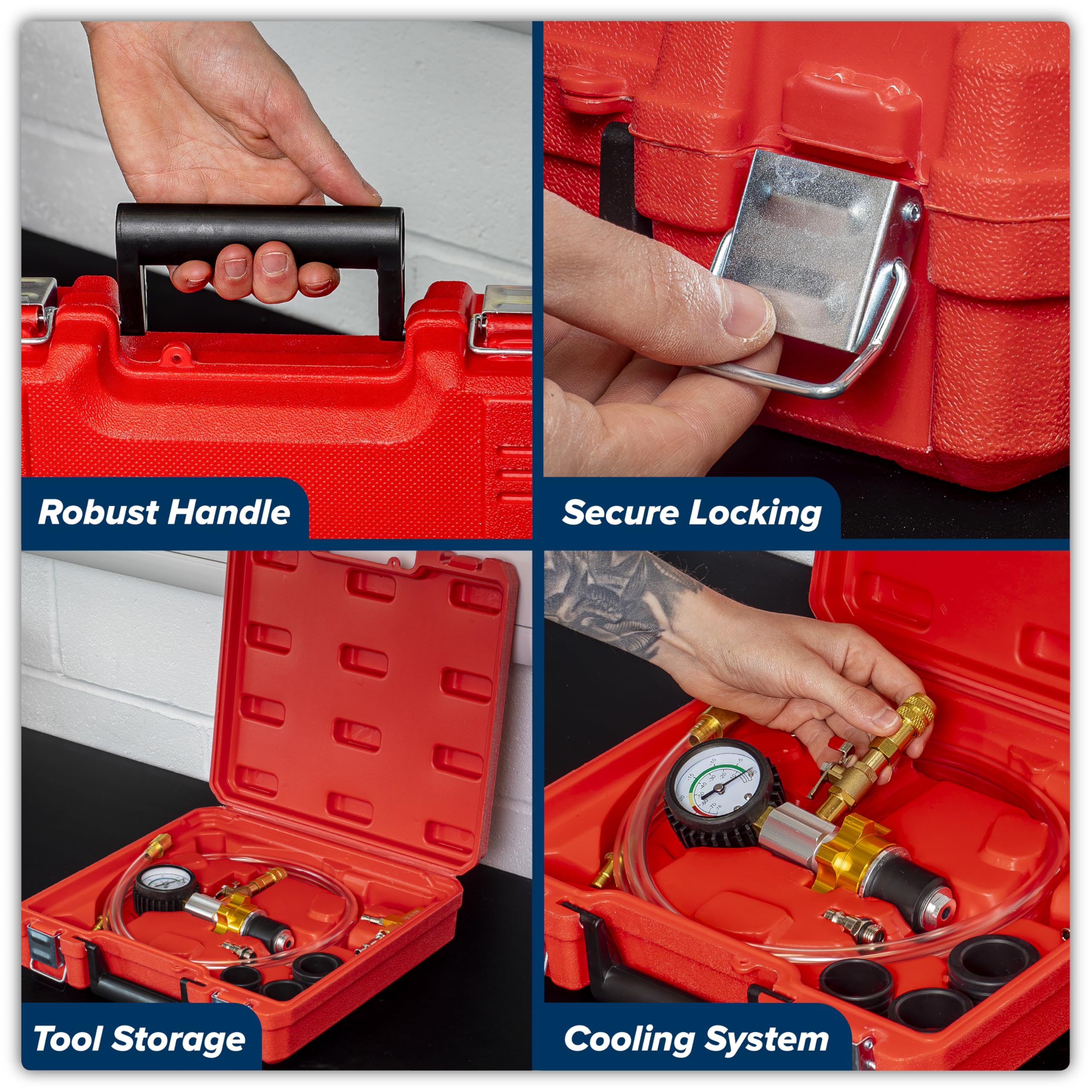 Robust Handle

Secure Locking

Tool Storage

Cooling System