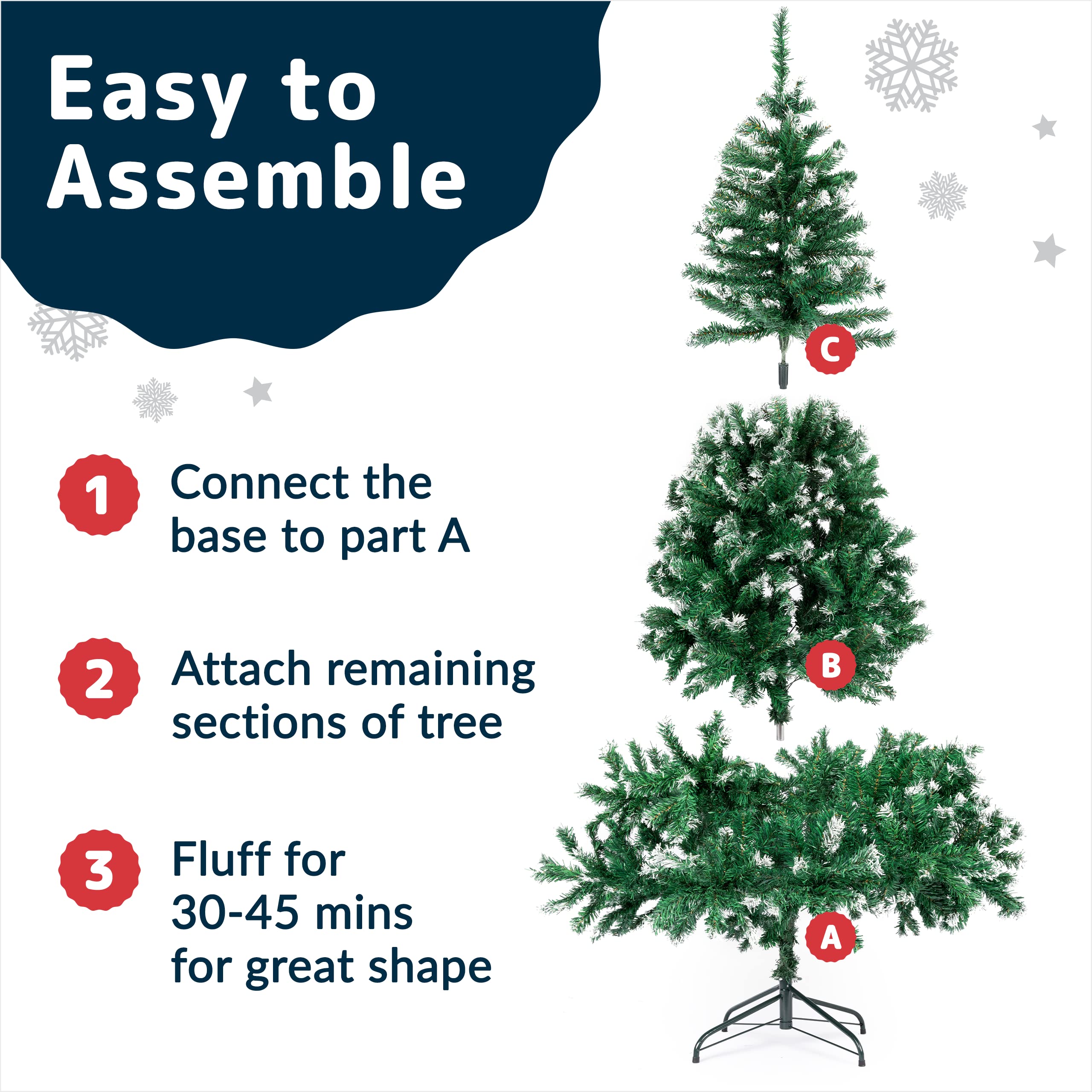 Easy to Assemble

1 Connect the base to part A

2 Attach remaining sections of tree

3 Fluff for 30-45 mins for great shape

C

B

A