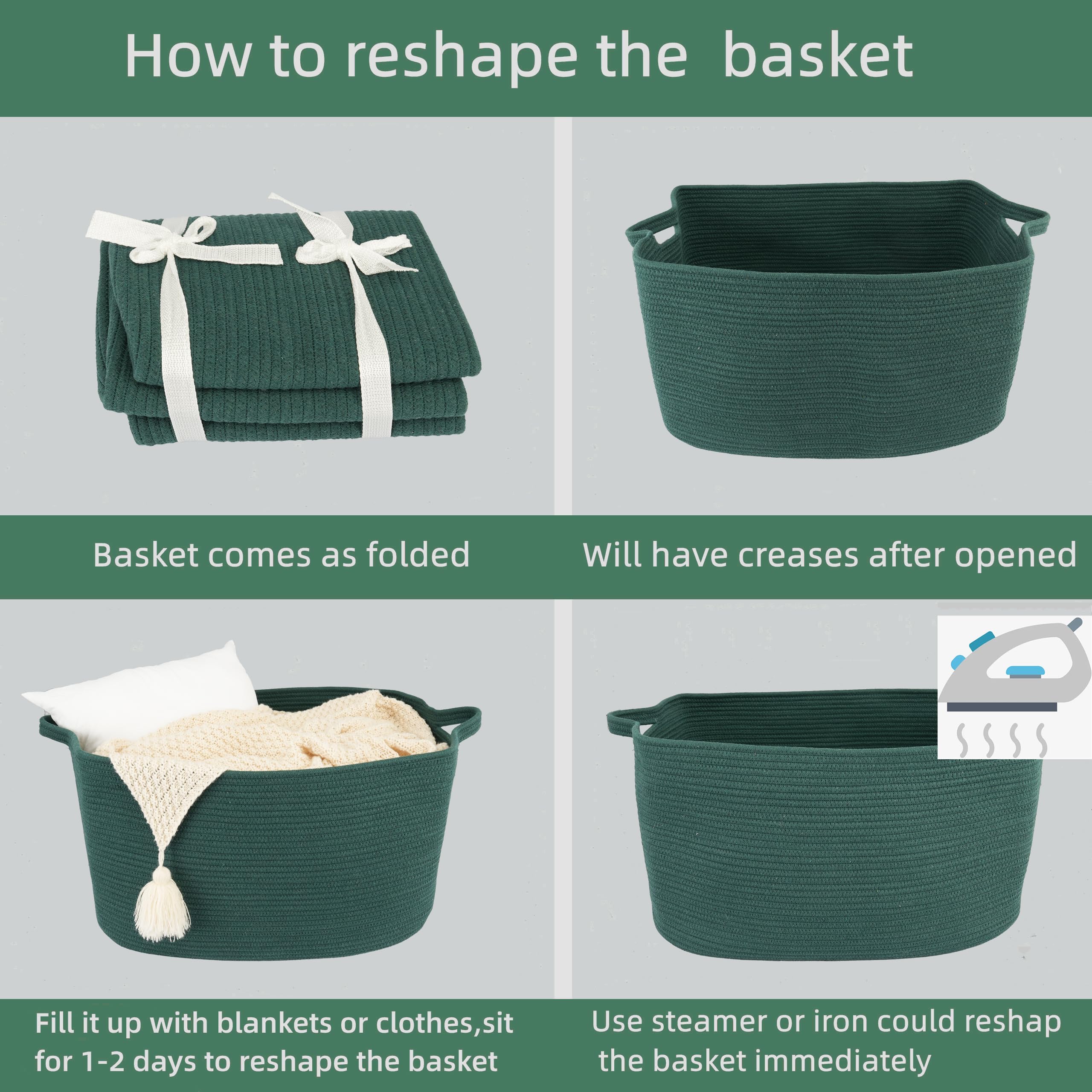 How to reshape the basket

Basket comes as folded

Will have creases after opened

Fill it up with blankets or clothes,sit for 1-2 days to reshape the basket

Use steamer or iron could reshap the basket immediately