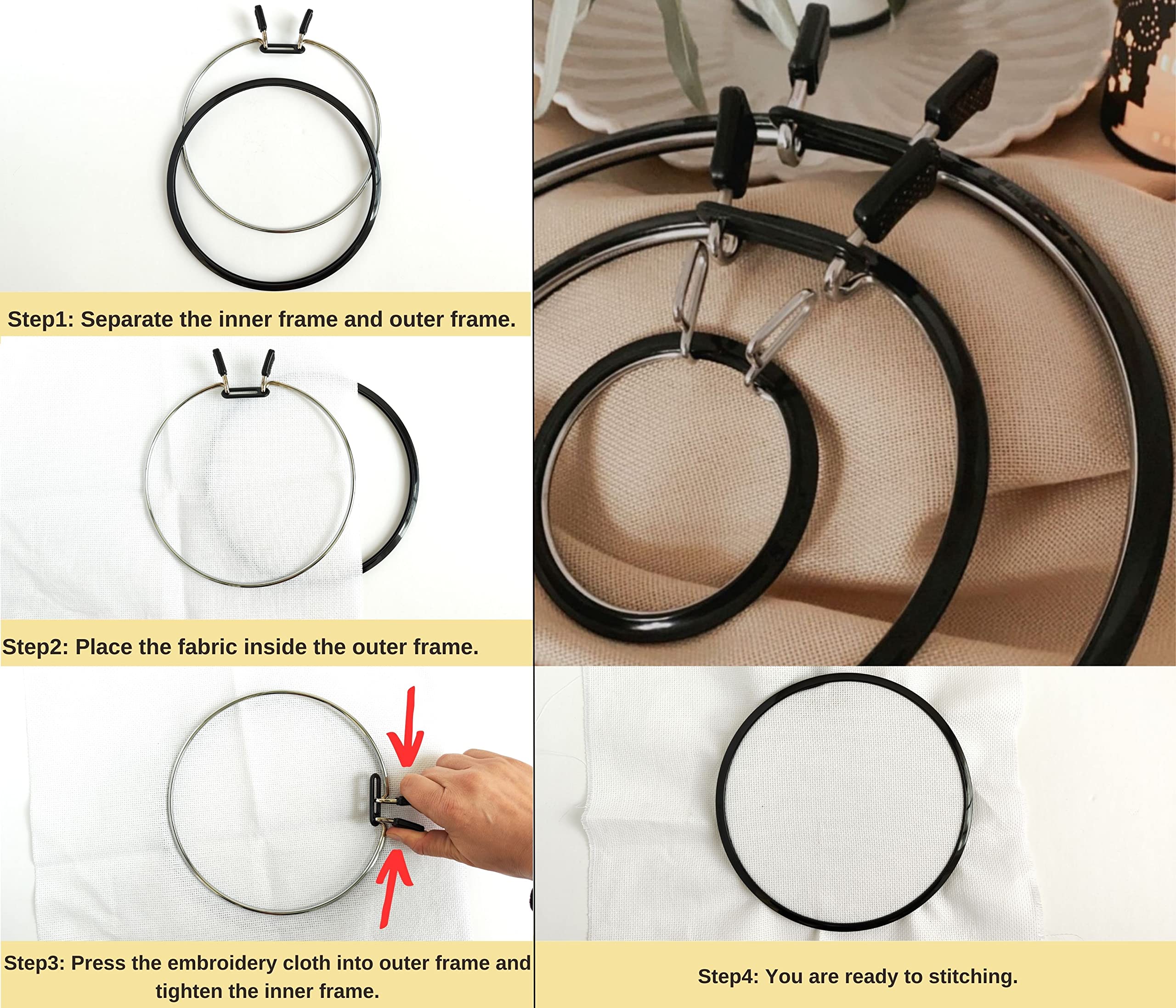 Step1: Separate the inner frame and outer frame.

Step2: Place the fabric inside the outer frame.

Step3: Press the embroidery cloth into outer frame and tighten the inner frame.

Step4: You are ready to stitching.