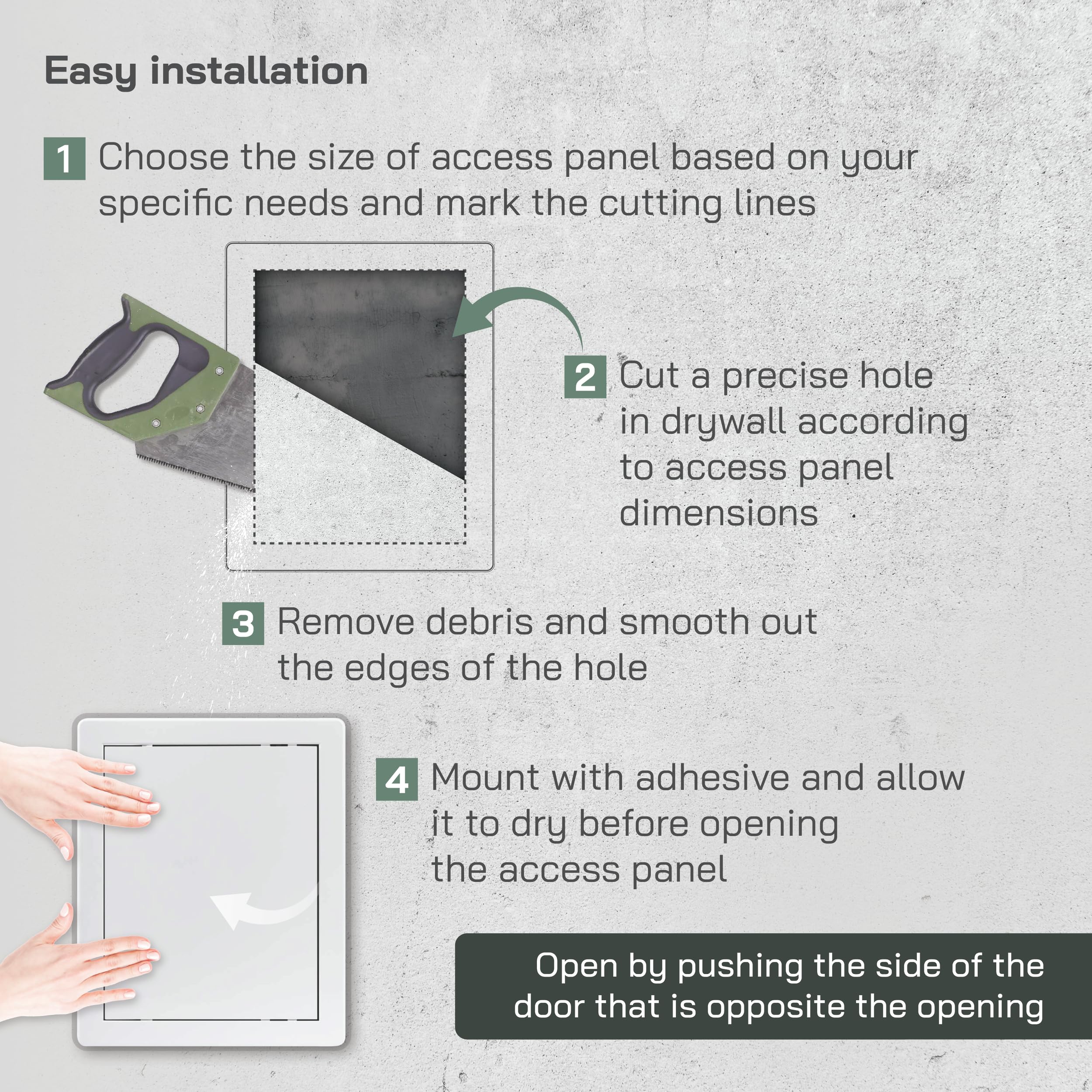 Easy installation

1 Choose the size of access panel based on your specific needs and mark the cutting lines

2 Cut a precise hole in drywall according to access panel dimensions

3 Remove debris and smooth out the edges of the hole

4 Mount with adhesive and allow it to dry before opening the access panel

Open by pushing the side of the door that is opposite the opening