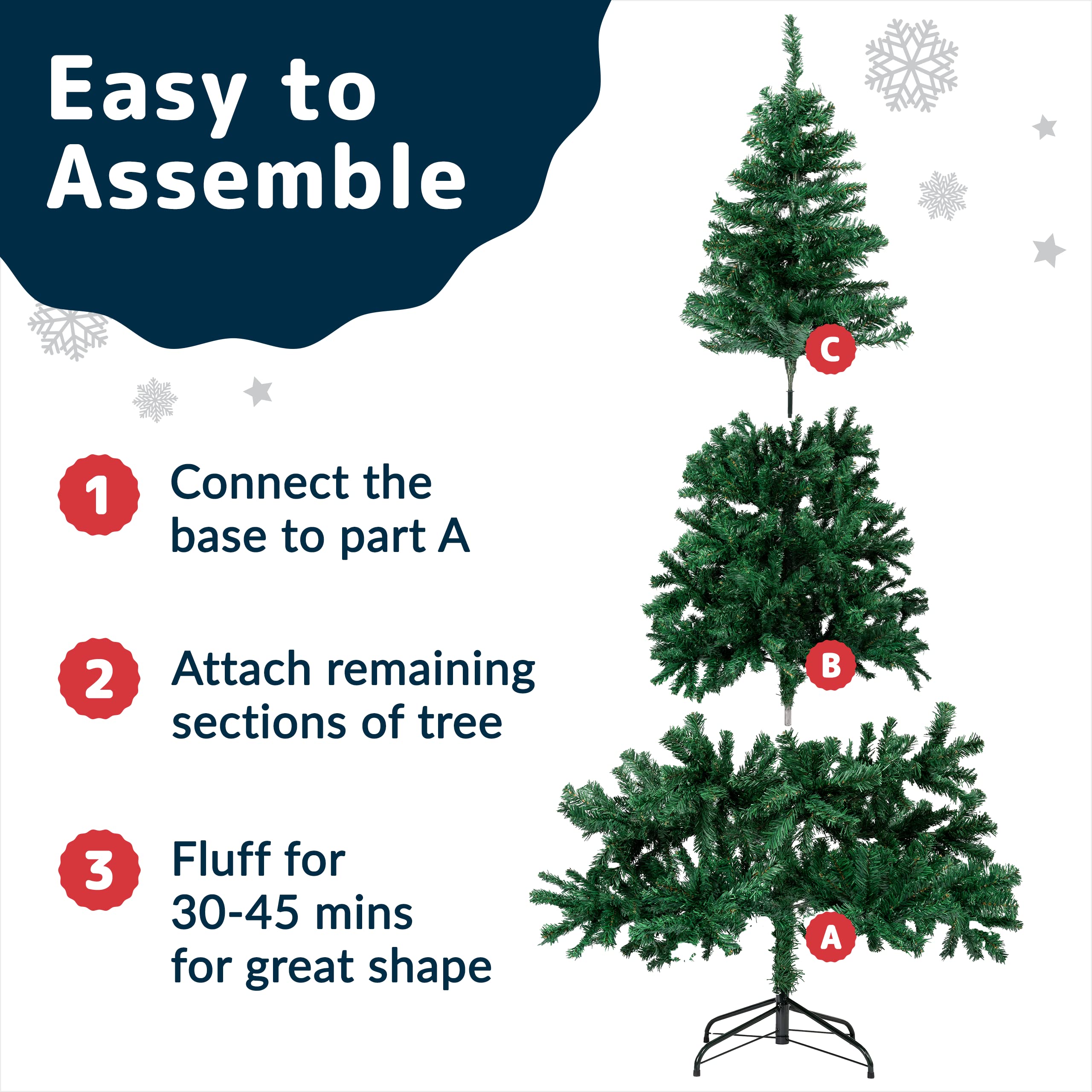 Easy to Assemble

1 Connect the base to part A

2 Attach remaining sections of tree

3 Fluff for 30-45 mins for great shape

C

B

A