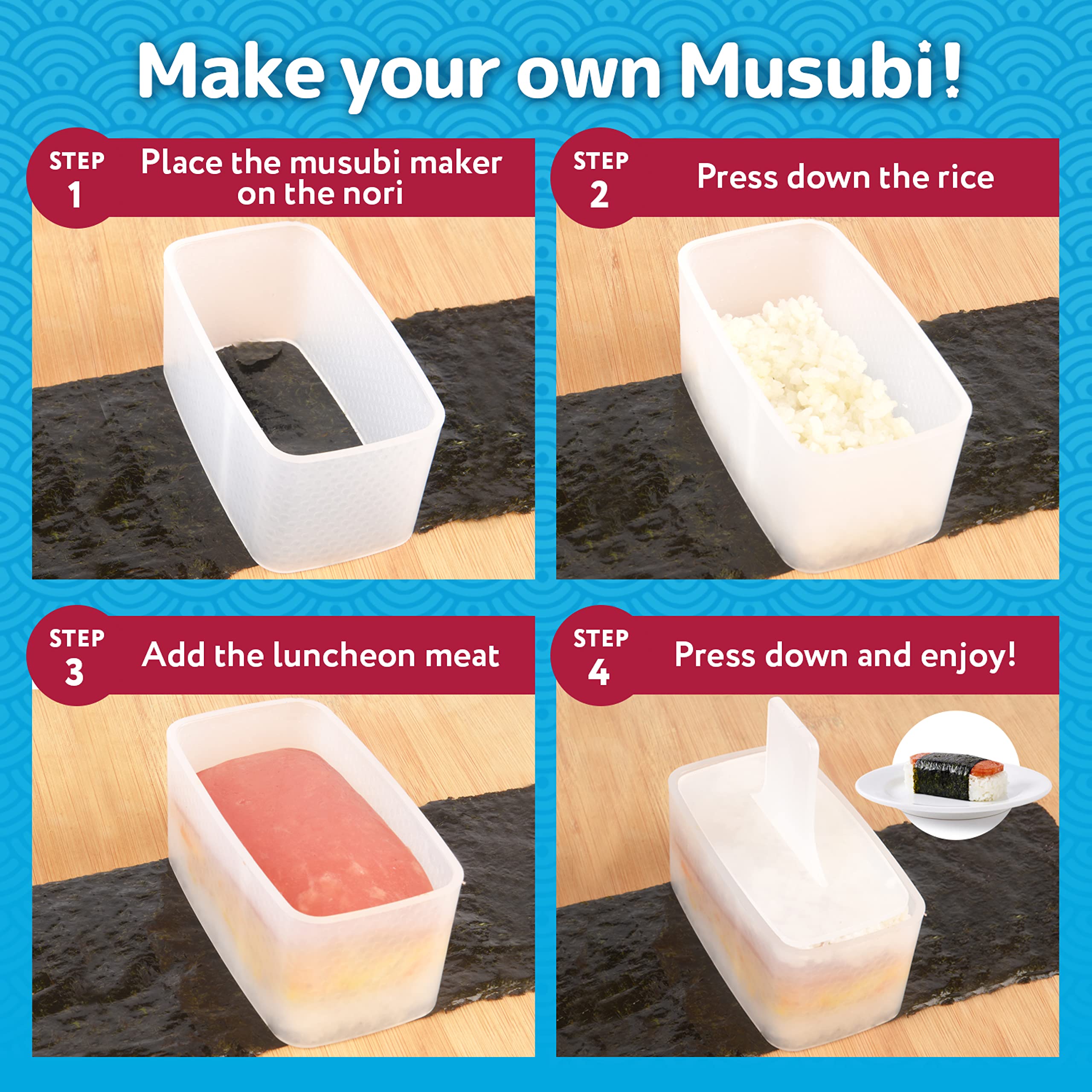 Make your own Musubi!

STEP 1
Place the musubi maker on the nori

STEP 2
Press down the rice

STEP 3
Add the luncheon meat

STEP 4
Press down and enjoy!