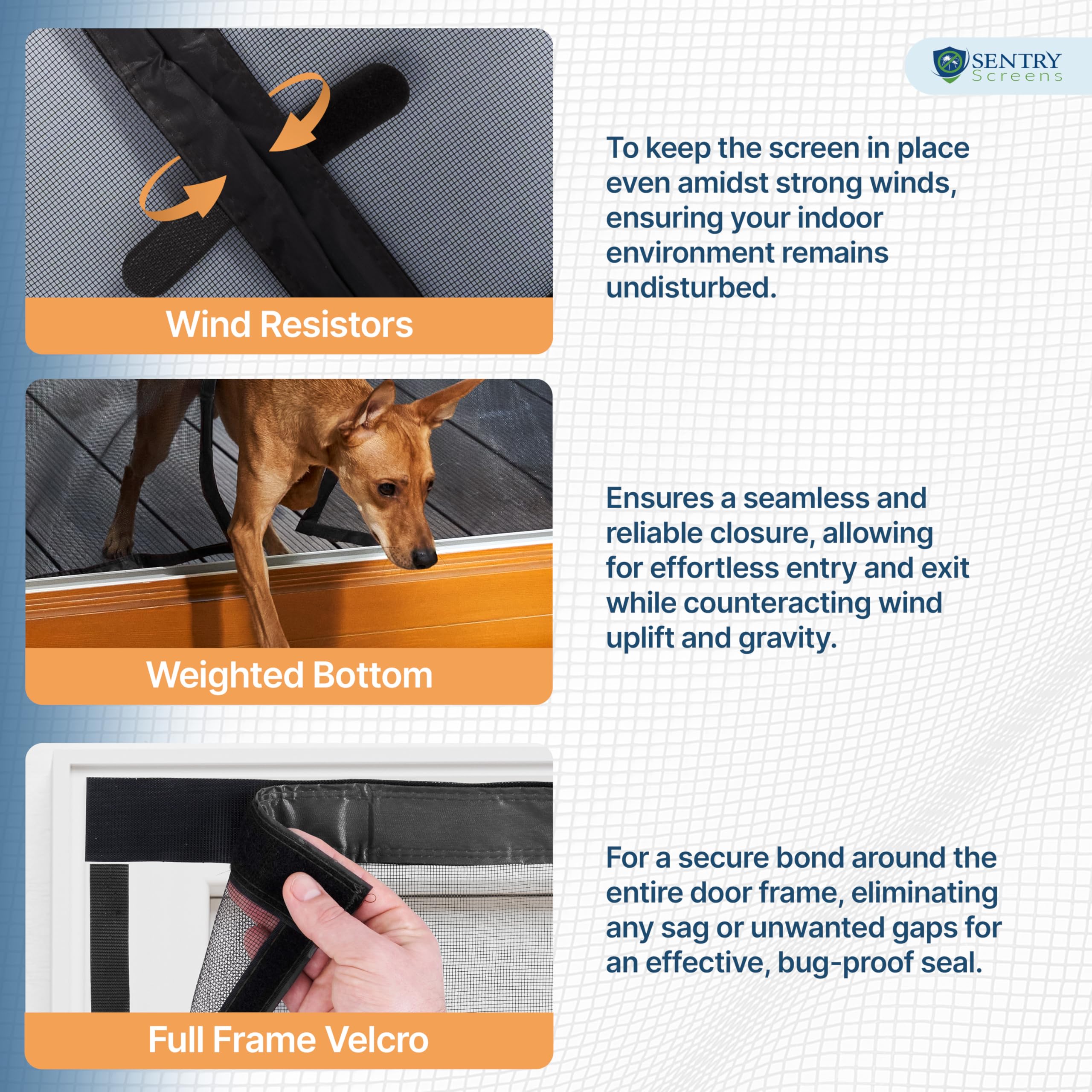 SENTRY Screens

Wind Resistors

To keep the screen in place even amidst strong winds, ensuring your indoor environment remains undisturbed.

Weighted Bottom

Ensures a seamless and reliable closure, allowing for effortless entry and exit while counteracting wind uplift and gravity.

Full Frame Velcro

For a secure bond around the entire door frame, eliminating any sag or unwanted gaps for an effective, bug-proof seal.