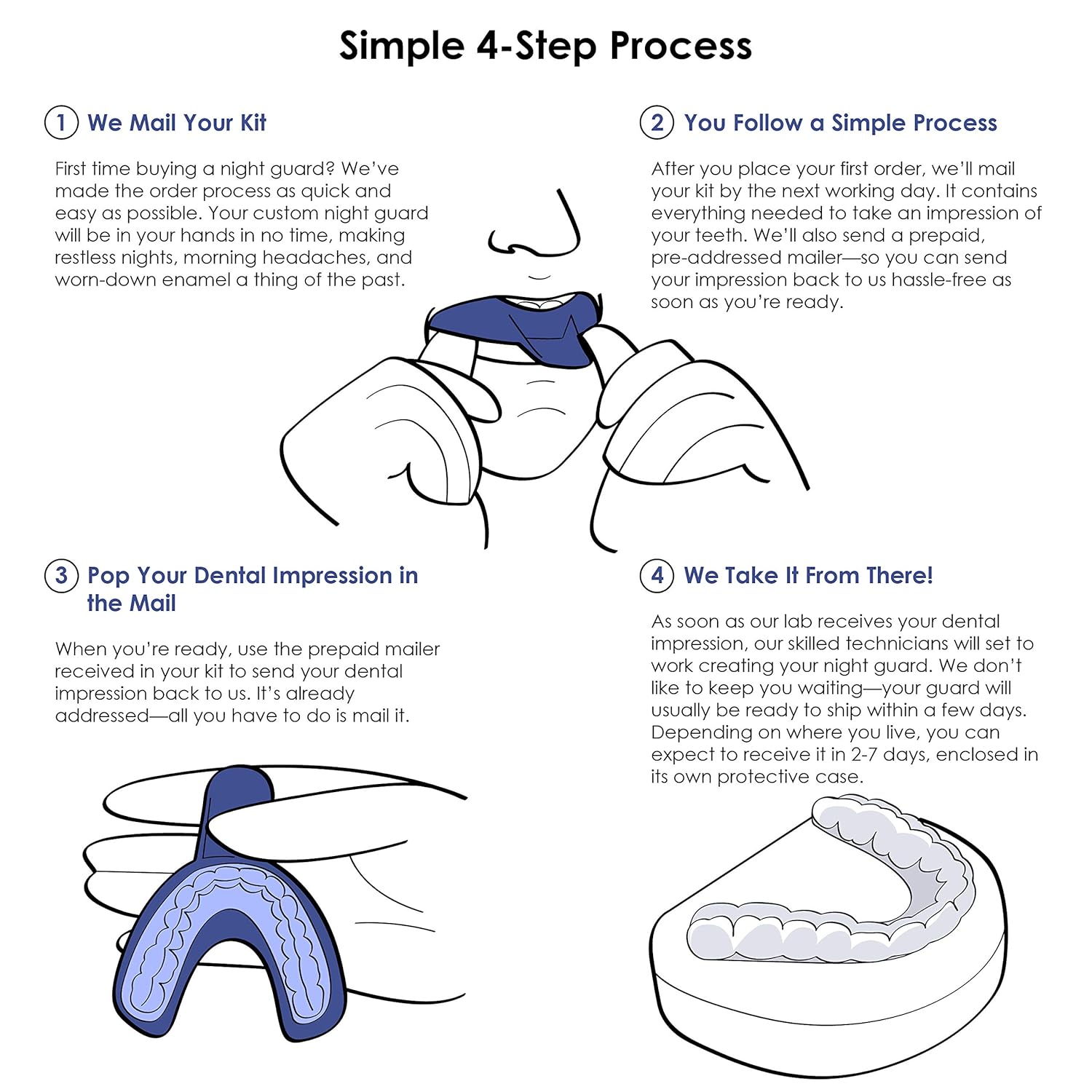 Simple 4-Step Process

1 We Mail Your Kit

First time buying a night guard? We've made the order process as quick and easy as possible. Your custom night guard will be in your hands in no time, making restless nights, morning headaches, and worn-down enamel a thing of the past.

2 You Follow a Simple Process

After you place your first order, we'll mail your kit by the next working day. It contains everything needed to take an impression of your teeth. We'll also send a prepaid, pre-addressed mailer—so you can send your impression back to us hassle-free as soon as you're ready.

3 Pop Your Dental Impression in the Mail

When you're ready, use the prepaid mailer received in your kit to send your dental impression back to us. It's already addressed—all you have to do is mail it.

4 We Take It From There!

As soon as our lab receives your dental impression, our skilled technicians will set to work creating your night guard. We don't like to keep you waiting—your guard will usually be ready to ship within a few days. Depending on where you live, you can expect to receive it in 2-7 days, enclosed in its own protective case.