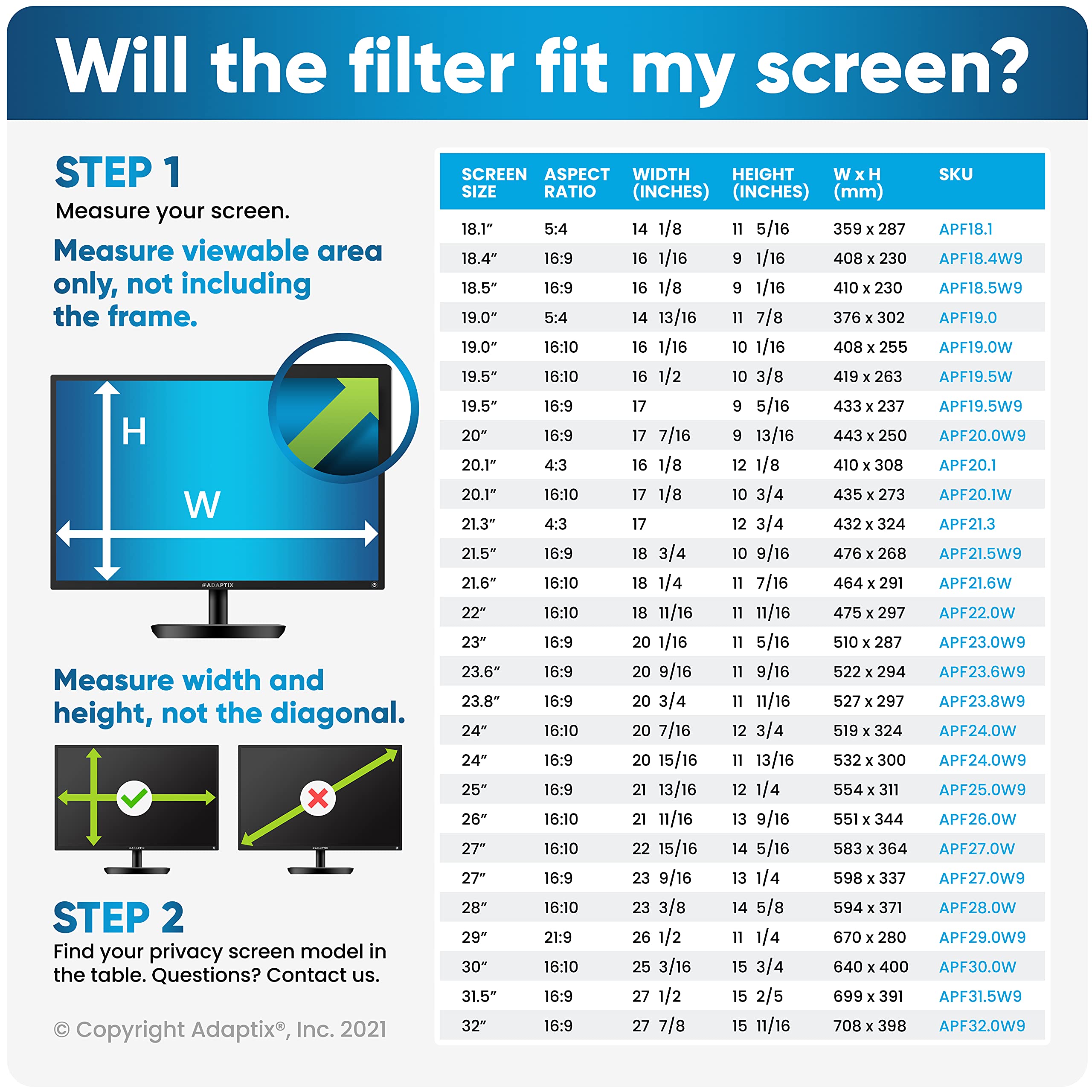 Will the filter fit my screen?

STEP 1
Measure your screen.

Measure viewable area only, not including the frame.

H

W

ADAPTIX

Measure width and height, not the diagonal.

ADAPTIX

ADAPTIX

STEP 2
Find your privacy screen model in the table. Questions? Contact us.

© Copyright Adaptix®, Inc. 2021

| SCREEN SIZE | ASPECT RATIO | WIDTH (INCHES) | HEIGHT (INCHES) | W x H (mm) | SKU |
|---|---|---|---|---|---|
| 18.1″ | 5:4 | 14 1/8 | 11 5/16 | 359 x 287 | APF18.1 |
| 18.4″ | 16:9 | 16 1/16 | 9 1/16 | 408 x 230 | APF18.4W9 |
| 18.5″ | 16:9 | 16 1/8 | 9 1/16 | 410 x 230 | APF18.5W9 |
| 19.0″ | 5:4 | 14 13/16 | 11 7/8 | 376 x 302 | APF19.0 |
| 19.0″ | 16:10 | 16 1/16 | 10 1/16 | 408 x 255 | APF19.0W |
| 19.5″ | 16:10 | 16 1/2 | 10 3/8 | 419 x 263 | APF19.5W |
| 19.5″ | 16:9 | 17 | 9 5/16 | 433 x 237 | APF19.5W9 |
| 20″ | 16:9 | 17 7/16 | 9 13/16 | 443 x 250 | APF20.0W9 |
| 20.1″ | 4:3 | 16 1/8 | 12 1/8 | 410 x 308 | APF20.1 |
| 20.1″ | 16:10 | 17 1/8 | 10 3/4 | 435 x 273 | APF20.1W |
| 21.3″ | 4:3 | 17 | 12 3/4 | 432 x 324 | APF21.3 |
| 21.5″ | 16:9 | 18 3/4 | 10 9/16 | 476 x 268 | APF21.5W9 |
| 21.6″ | 16:10 | 18 1/4 | 11 7/16 | 464 x 291 | APF21.6W |
| 22″ | 16:10 | 18 11/16 | 11 11/16 | 475 x 297 | APF22.0W |
| 23″ | 16:9 | 20 1/16 | 11 5/16 | 510 x 287 | APF23.0W9 |
| 23.6″ | 16:9 | 20 9/16 | 11 9/16 | 522 x 294 | APF23.6W9 |
| 23.8″ | 16:9 | 20 3/4 | 11 11/16 | 527 x 297 | APF23.8W9 |
| 24″ | 16:10 | 20 7/16 | 12 3/4 | 519 x 324 | APF24.0W |
| 24″ | 16:9 | 20 15/16 | 11 13/16 | 532 x 300 | APF24.0W9 |
| 25″ | 16:9 | 21 13/16 | 12 1/4 | 554 x 311 | APF25.0W9 |
| 26″ | 16:10 | 21 11/16 | 13 9/16 | 551 x 344 | APF26.0W |
| 27″ | 16:10 | 22 15/16 | 14 5/16 | 583 x 364 | APF27.0W |
| 27″ | 16:9 | 23 9/16 | 13 1/4 | 598 x 337 | APF27.0W9 |
| 28″ | 16:10 | 23 3/8 | 14 5/8 | 594 x 371 | APF28.0W |
| 29″ | 21:9 | 26 1/2 | 11 1/4 | 670 x 280 | APF29.0W9 |
| 30″ | 16:10 | 25 3/16 | 15 3/4 | 640 x 400 | APF30.0W |
| 31.5″ | 16:9 | 27 1/2 | 15 2/5 | 699 x 391 | APF31.5W9 |
| 32″ | 16:9 | 27 7/8 | 15 11/16 | 708 x 398 | APF32.0W9 |