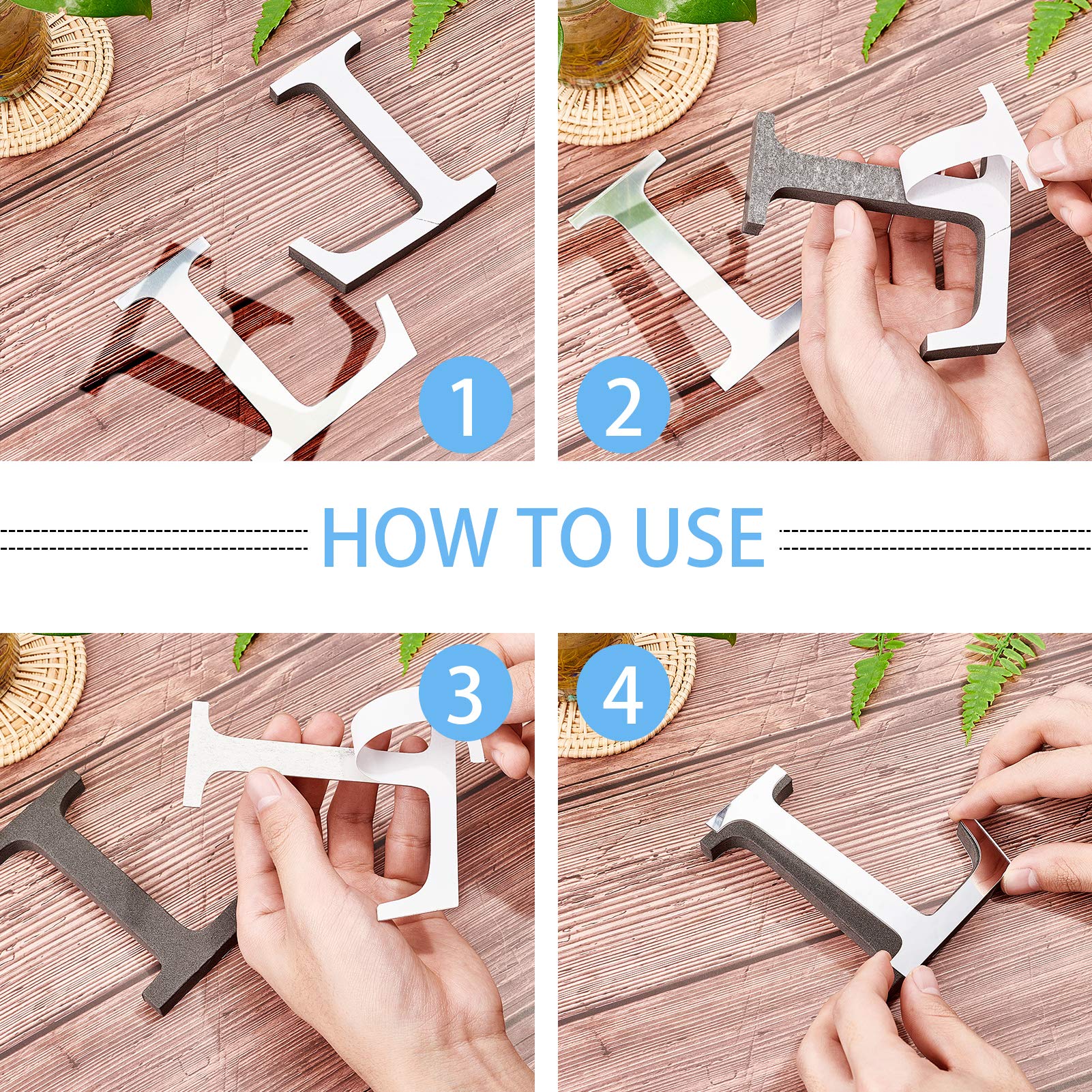 1

2

HOW TO USE

3

4