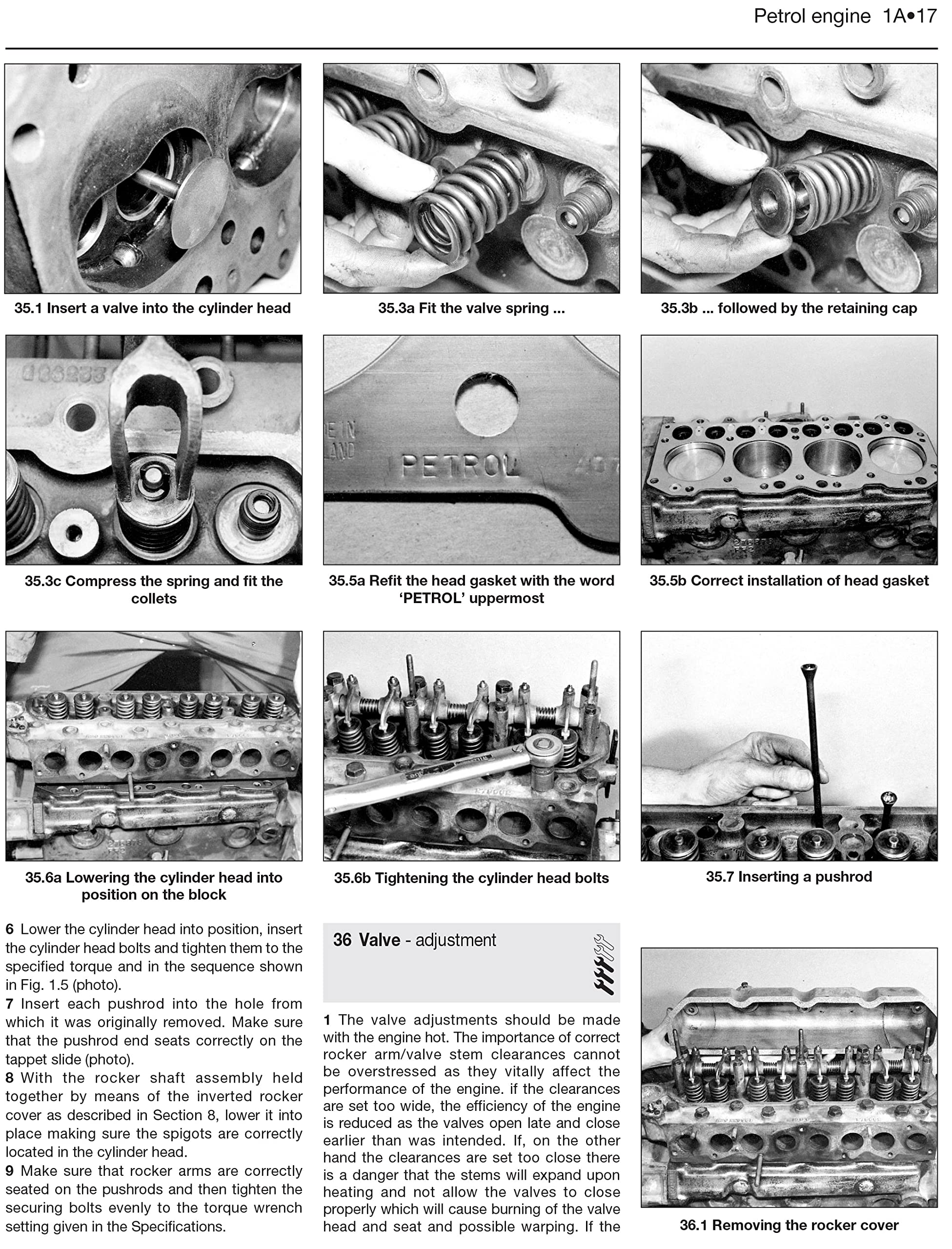 Petrol engine 1A•17

35.1 Insert a valve into the cylinder head

35.3a Fit the valve spring ...

35.3b ... followed by the retaining cap

35.3c Compress the spring and fit the collets

E IN
LAND
PETROL

35.5a Refit the head gasket with the word 'PETROL' uppermost

35.5b Correct installation of head gasket

35.6a Lowering the cylinder head into position on the block

35.6b Tightening the cylinder head bolts

35.7 Inserting a pushrod

6 Lower the cylinder head into position, insert the cylinder head bolts and tighten them to the specified torque and in the sequence shown in Fig. 1.5 (photo).
7 Insert each pushrod into the hole from which it was originally removed. Make sure that the pushrod end seats correctly on the tappet slide (photo).
8 With the rocker shaft assembly held together by means of the inverted rocker cover as described in Section 8, lower it into place making sure the spigots are correctly located in the cylinder head.
9 Make sure that rocker arms are correctly seated on the pushrods and then tighten the securing bolts evenly to the torque wrench setting given in the Specifications.

36 Valve - adjustment

1 The valve adjustments should be made with the engine hot. The importance of correct rocker arm/valve stem clearances cannot be overstressed as they vitally affect the performance of the engine. if the clearances are set too wide, the efficiency of the engine is reduced as the valves open late and close earlier than was intended. If, on the other hand the clearances are set too close there is a danger that the stems will expand upon heating and not allow the valves to close properly which will cause burning of the valve head and seat and possible warping. If the

36.1 Removing the rocker cover