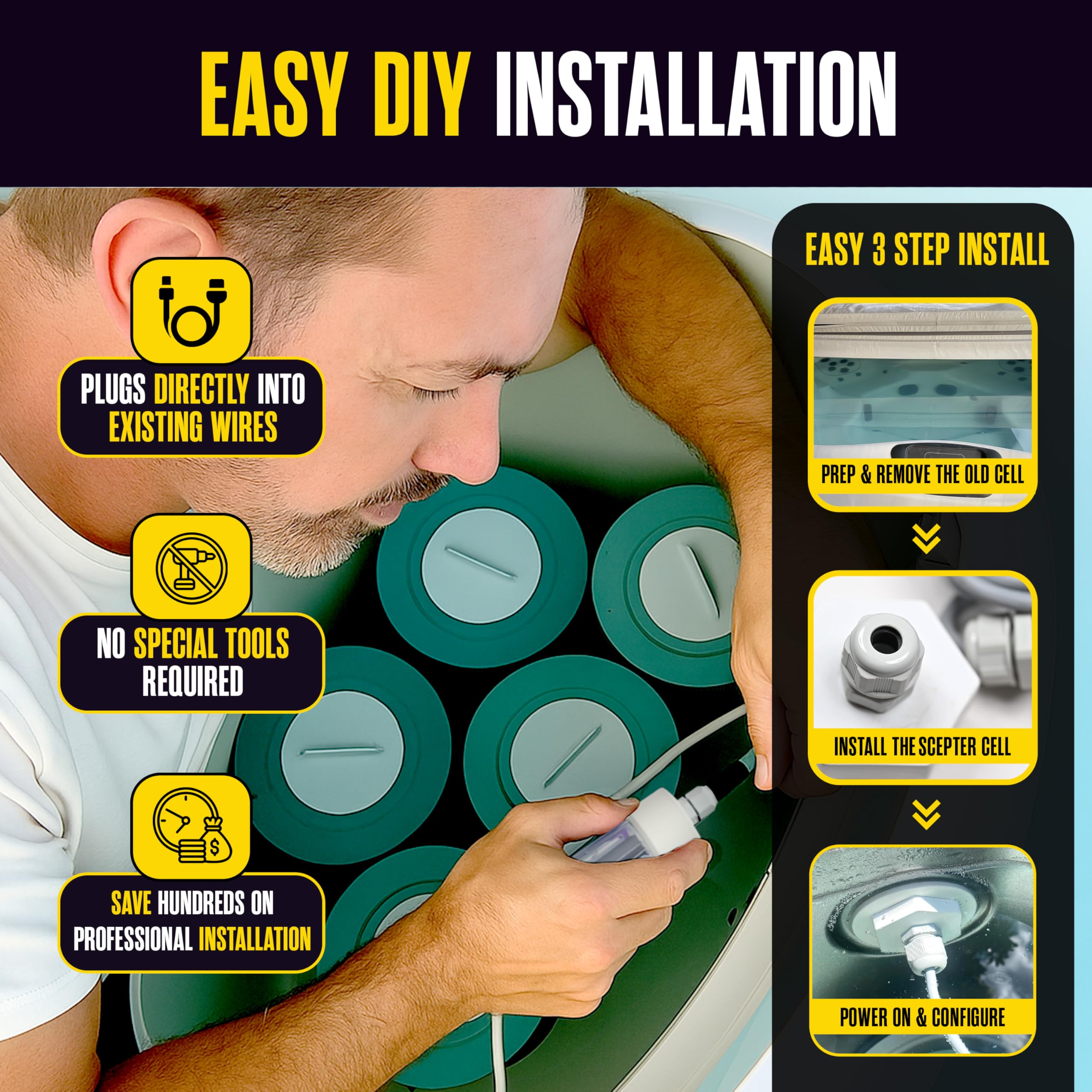 EASY DIY INSTALLATION

PLUGS DIRECTLY INTO EXISTING WIRES

NO SPECIAL TOOLS REQUIRED

SAVE HUNDREDS ON PROFESSIONAL INSTALLATION

EASY 3 STEP INSTALL

PREP & REMOVE THE OLD CELL

INSTALL THE SCEPTER CELL

POWER ON & CONFIGURE