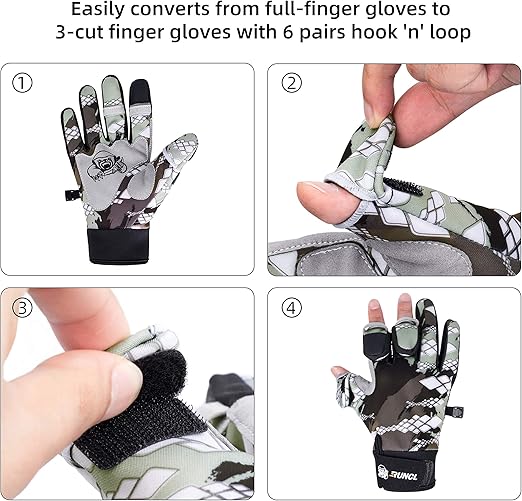 Easily converts from full-finger gloves to 3-cut finger gloves with 6 pairs hook 'n' loop

①

②

③

④

RUNCL