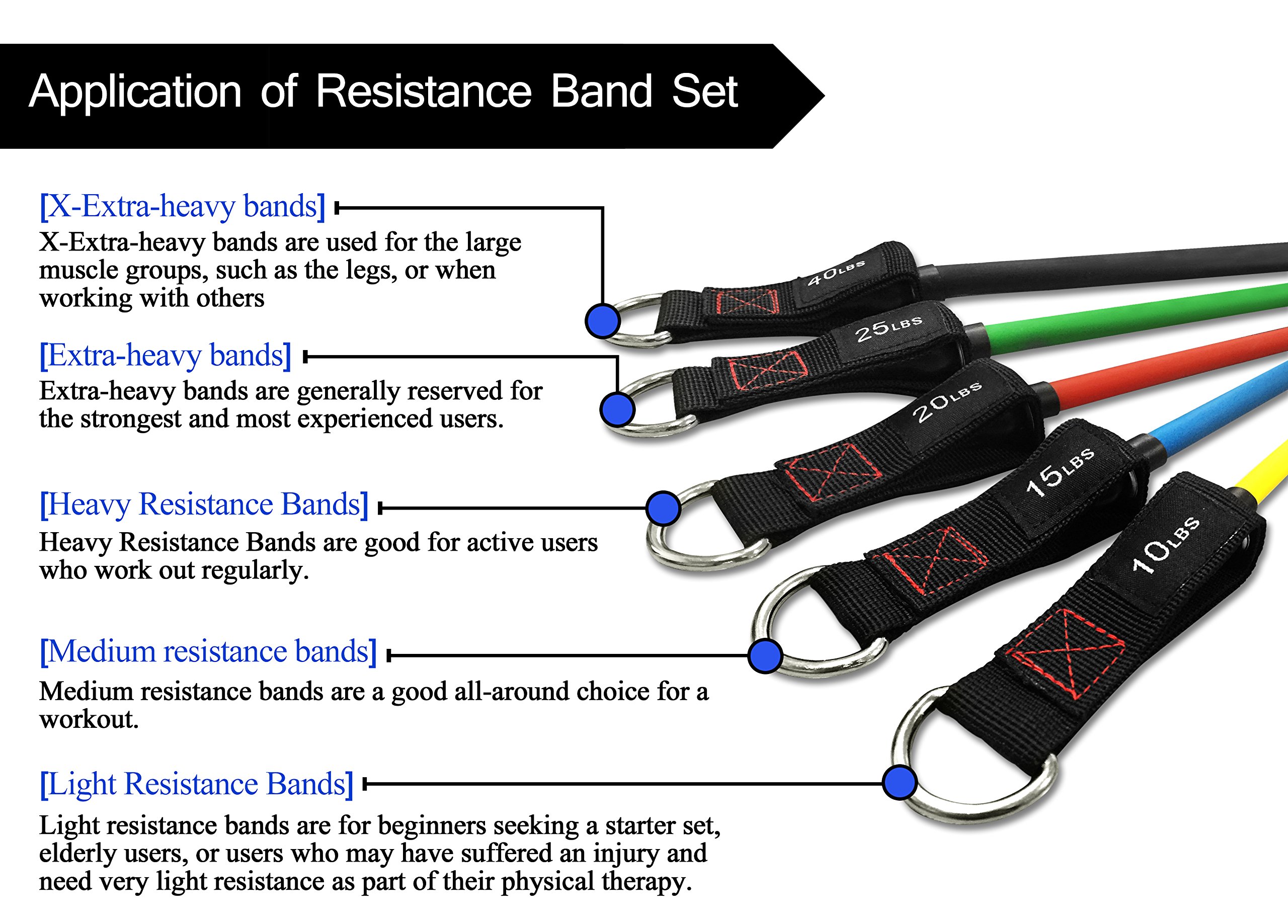 Application of Resistance Band Set

[X-Extra-heavy bands]
X-Extra-heavy bands are used for the large muscle groups, such as the legs, or when working with others

[Extra-heavy bands]
Extra-heavy bands are generally reserved for the strongest and most experienced users.

[Heavy Resistance Bands]
Heavy Resistance Bands are good for active users who work out regularly.

[Medium resistance bands]
Medium resistance bands are a good all-around choice for a workout.

[Light Resistance Bands]
Light resistance bands are for beginners seeking a starter set, elderly users, or users who may have suffered an injury and need very light resistance as part of their physical therapy.

40LBS
25LBS
20LBS
15LBS
10LBS