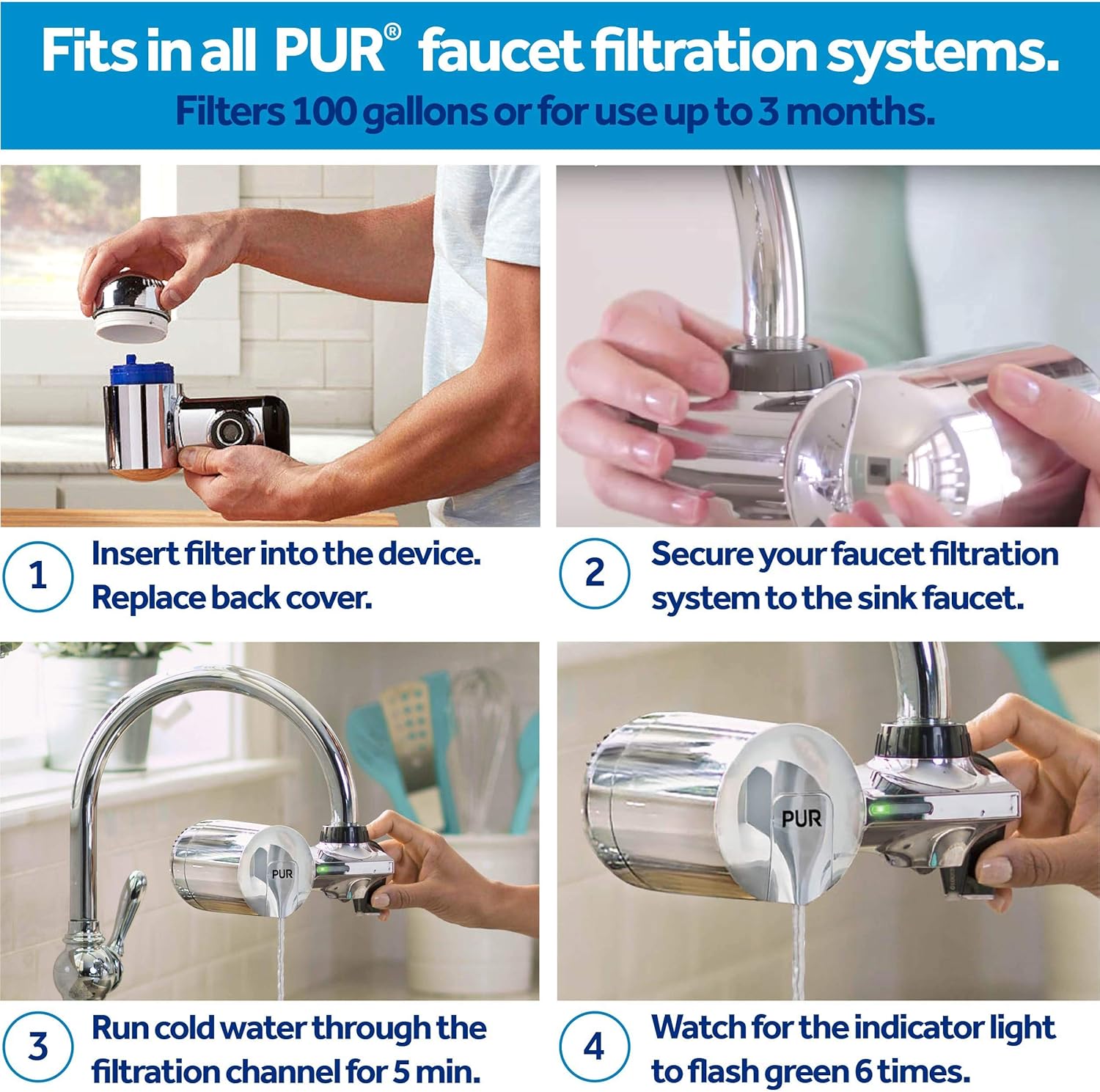 Fits in all PUR® faucet filtration systems.
Filters 100 gallons or for use up to 3 months.

1 Insert filter into the device. Replace back cover.

2 Secure your faucet filtration system to the sink faucet.

PUR

PUR

3 Run cold water through the filtration channel for 5 min.

4 Watch for the indicator light to flash green 6 times.