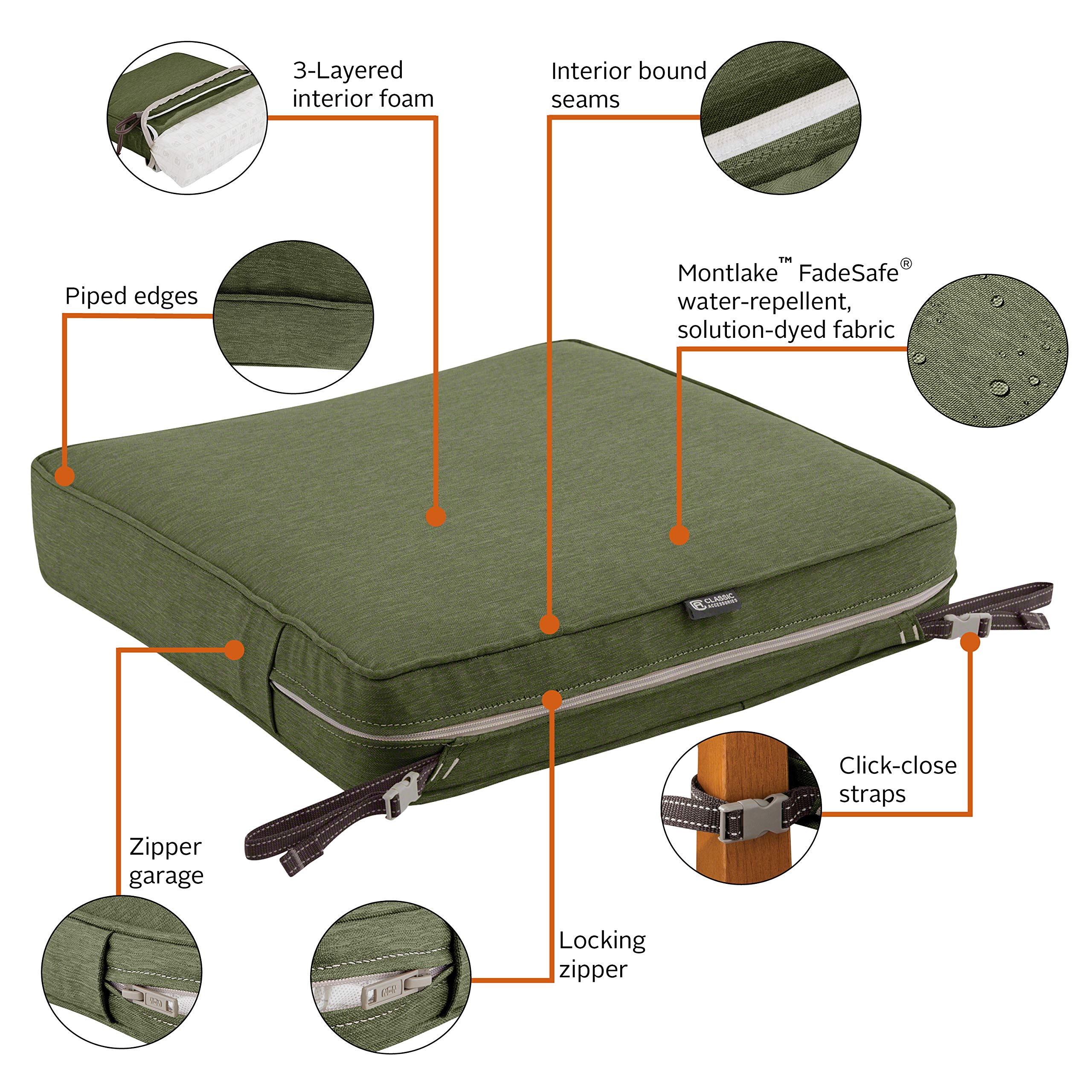 3-Layered interior foam

Interior bound seams

Piped edges

Montlake™ FadeSafe® water-repellent, solution-dyed fabric

CLASSIC ACCESSORIES

Click-close straps

Zipper garage

Locking zipper