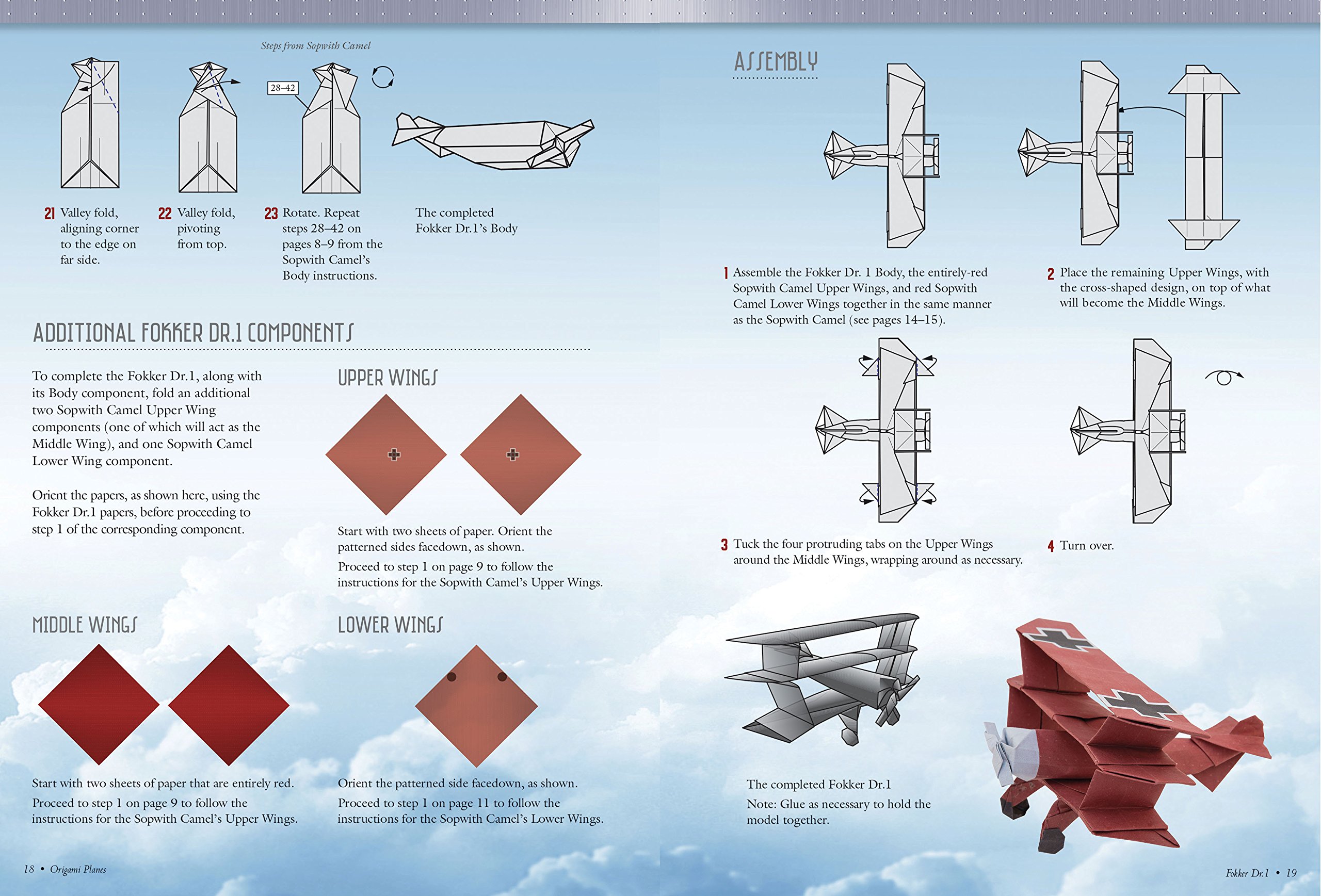 Steps from Sopwith Camel

28–42

21 Valley fold, aligning corner to the edge on far side.

22 Valley fold, pivoting from top.

23 Rotate. Repeat steps 28–42 on pages 8–9 from the Sopwith Camel's Body instructions.

The completed Fokker Dr.1's Body

ADDITIONAL FOKKER DR.1 COMPONENTS

To complete the Fokker Dr.1, along with its Body component, fold an additional two Sopwith Camel Upper Wing components (one of which will act as the Middle Wing), and one Sopwith Camel Lower Wing component.

Orient the papers, as shown here, using the Fokker Dr.1 papers, before proceeding to step 1 of the corresponding component.

UPPER WINGS

Start with two sheets of paper. Orient the patterned sides facedown, as shown.

Proceed to step 1 on page 9 to follow the instructions for the Sopwith Camel's Upper Wings.

MIDDLE WINGS

Start with two sheets of paper that are entirely red.

Proceed to step 1 on page 9 to follow the instructions for the Sopwith Camel's Upper Wings.

LOWER WINGS

Orient the patterned side facedown, as shown.

Proceed to step 1 on page 11 to follow the instructions for the Sopwith Camel's Lower Wings.

18 • Origami Planes

ASSEMBLY

1 Assemble the Fokker Dr. 1 Body, the entirely-red Sopwith Camel Upper Wings, and red Sopwith Camel Lower Wings together in the same manner as the Sopwith Camel (see pages 14–15).

2 Place the remaining Upper Wings, with the cross-shaped design, on top of what will become the Middle Wings.

3 Tuck the four protruding tabs on the Upper Wings around the Middle Wings, wrapping around as necessary.

4 Turn over.

The completed Fokker Dr.1

Note: Glue as necessary to hold the model together.

Fokker Dr.1 • 19