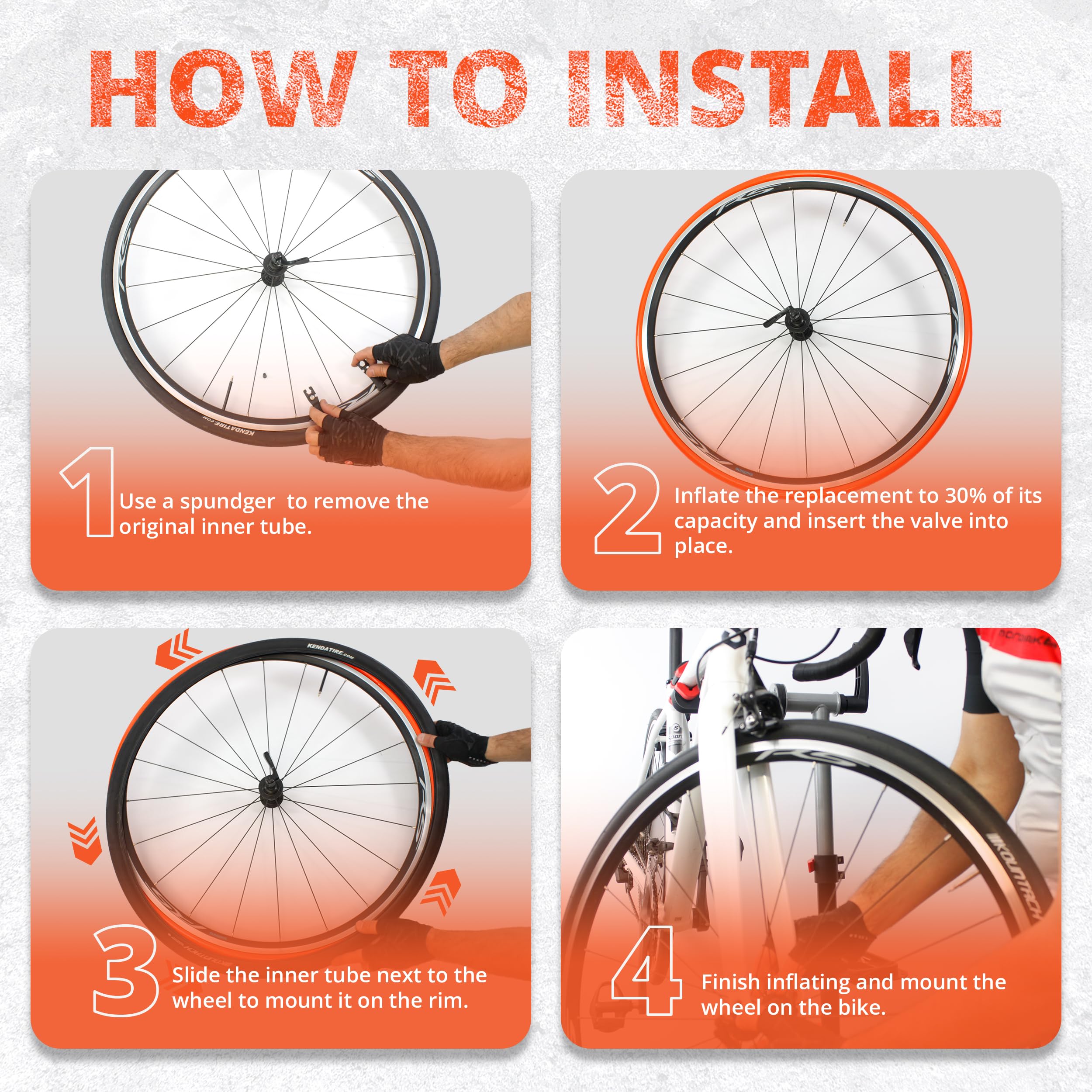 HOW TO INSTALL

KENDATIRE.COM

1 Use a spundger  to remove the original inner tube.

2 Inflate the replacement to 30% of its capacity and insert the valve into place.

KENDATIRE.COM

3 Slide the inner tube next to the wheel to mount it on the rim.

KOUNTACH

4 Finish inflating and mount the wheel on the bike.