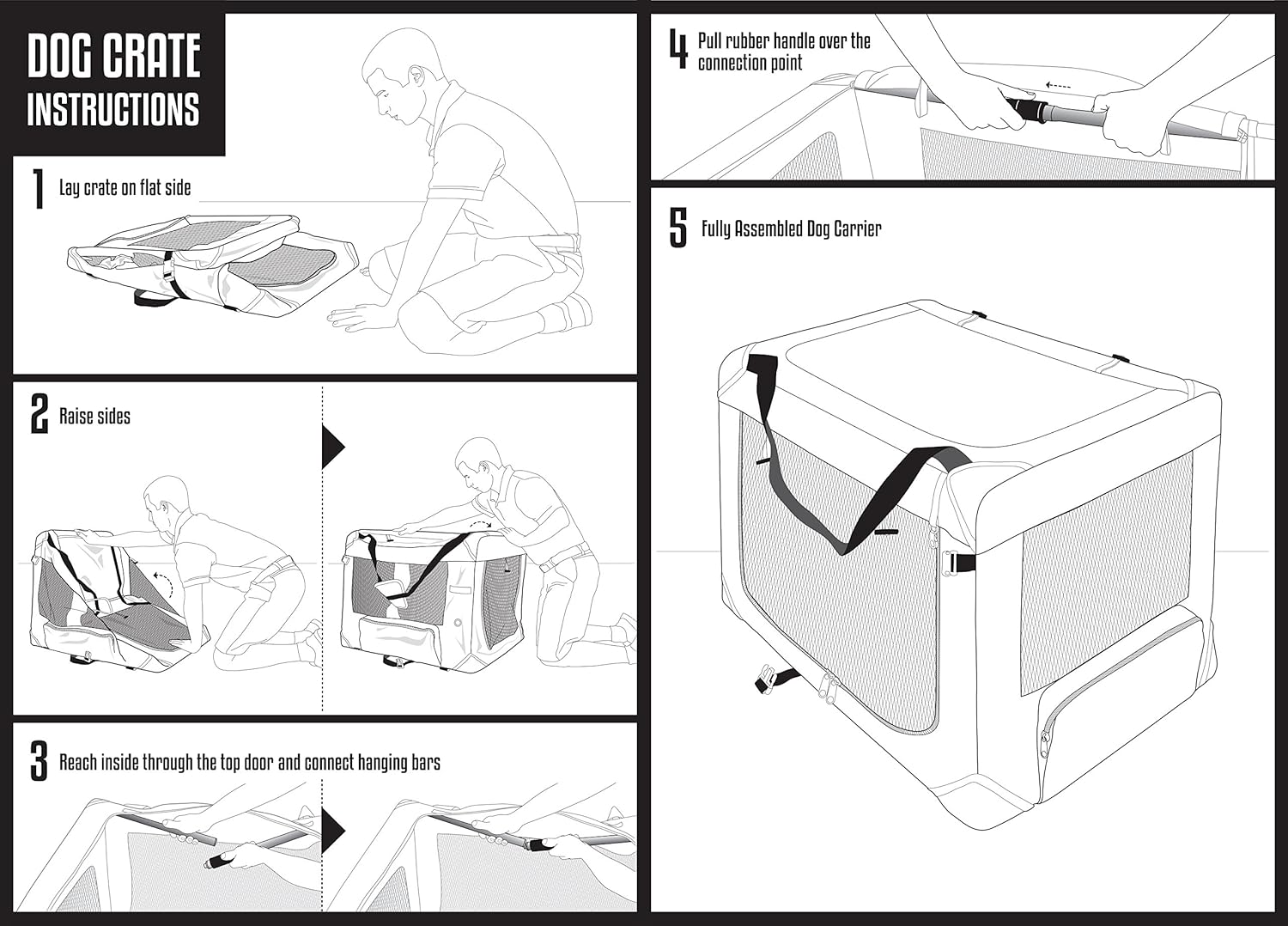 DOG CRATE INSTRUCTIONS

1 Lay crate on flat side

2 Raise sides

3 Reach inside through the top door and connect hanging bars

4 Pull rubber handle over the connection point

5 Fully Assembled Dog Carrier