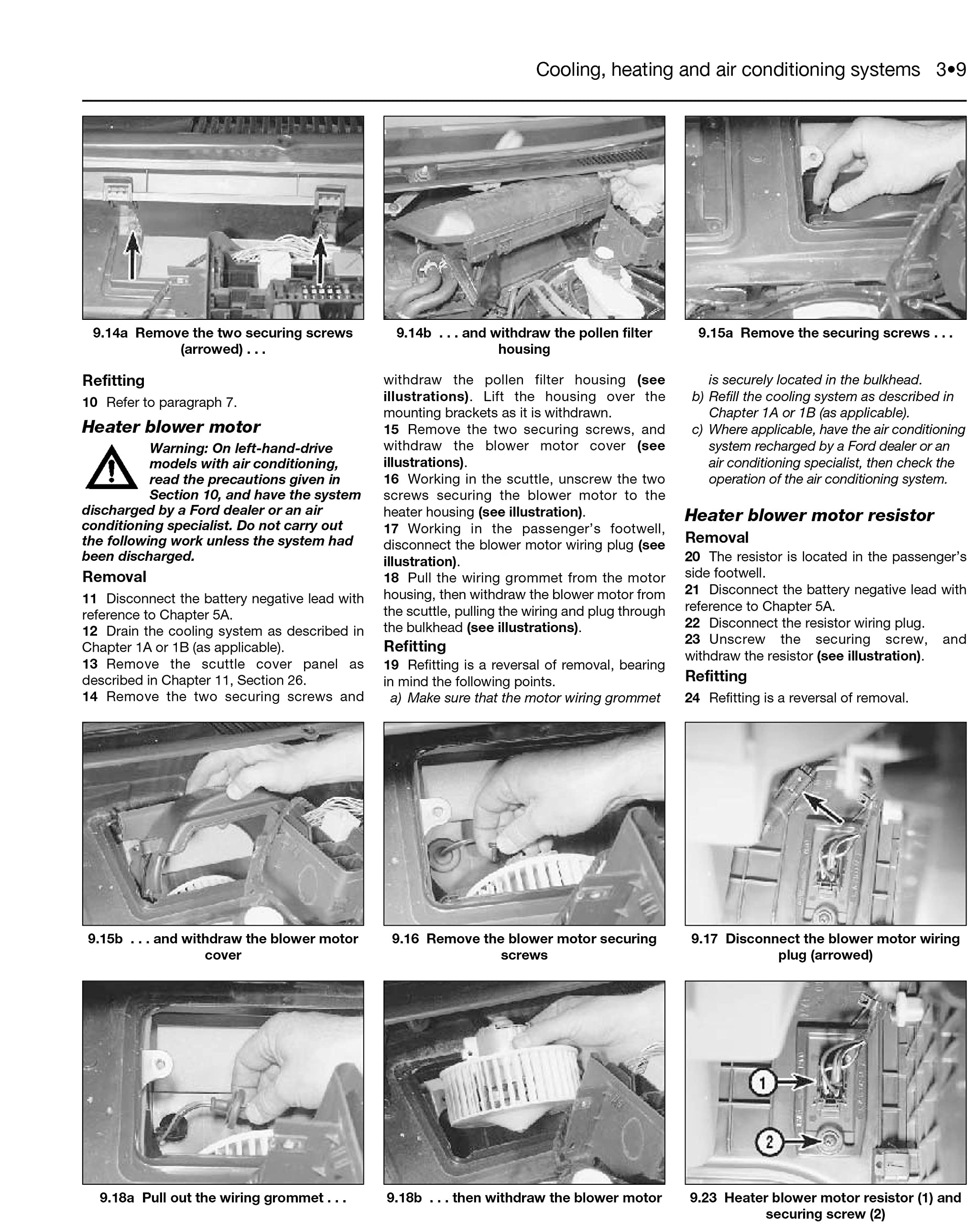 Cooling, heating and air conditioning systems 3•9

9.14a Remove the two securing screws (arrowed) . . .

9.14b . . . and withdraw the pollen filter housing

9.15a Remove the securing screws . . .

Refitting

10 Refer to paragraph 7.

Heater blower motor

Warning: On left-hand-drive models with air conditioning, read the precautions given in Section 10, and have the system discharged by a Ford dealer or an air conditioning specialist. Do not carry out the following work unless the system had been discharged.

Removal

11 Disconnect the battery negative lead with reference to Chapter 5A.

12 Drain the cooling system as described in Chapter 1A or 1B (as applicable).

13 Remove the scuttle cover panel as described in Chapter 11, Section 26.

14 Remove the two securing screws and withdraw the pollen filter housing (see illustrations). Lift the housing over the mounting brackets as it is withdrawn.

15 Remove the two securing screws, and withdraw the blower motor cover (see illustrations).

16 Working in the scuttle, unscrew the two screws securing the blower motor to the heater housing (see illustration).

17 Working in the passenger's footwell, disconnect the blower motor wiring plug (see illustration).

18 Pull the wiring grommet from the motor housing, then withdraw the blower motor from the scuttle, pulling the wiring and plug through the bulkhead (see illustrations).

Refitting

19 Refitting is a reversal of removal, bearing in mind the following points.

a) Make sure that the motor wiring grommet is securely located in the bulkhead.

b) Refill the cooling system as described in Chapter 1A or 1B (as applicable).

c) Where applicable, have the air conditioning system recharged by a Ford dealer or an air conditioning specialist, then check the operation of the air conditioning system.

Heater blower motor resistor

Removal

20 The resistor is located in the passenger's side footwell.

21 Disconnect the battery negative lead with reference to Chapter 5A.

22 Disconnect the resistor wiring plug.

23 Unscrew the securing screw, and withdraw the resistor (see illustration).

Refitting

24 Refitting is a reversal of removal.

9.15b . . . and withdraw the blower motor cover

9.16 Remove the blower motor securing screws

9.17 Disconnect the blower motor wiring plug (arrowed)

9.18a Pull out the wiring grommet . . .

9.18b . . . then withdraw the blower motor

1
2

9.23 Heater blower motor resistor (1) and securing screw (2)