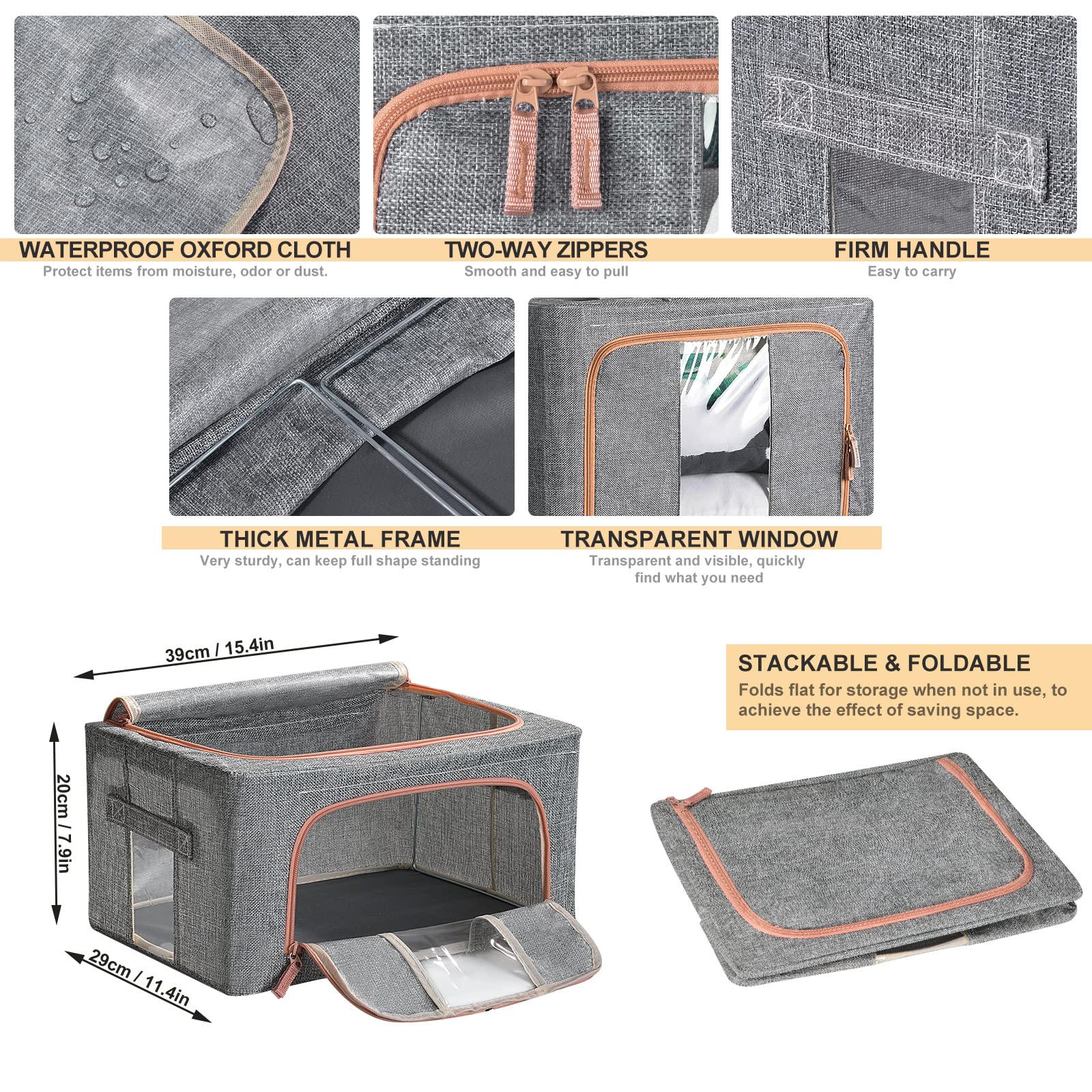 WATERPROOF OXFORD CLOTH
Protect items from moisture, odor or dust.

TWO-WAY ZIPPERS
Smooth and easy to pull

FIRM HANDLE
Easy to carry

THICK METAL FRAME
Very sturdy, can keep full shape standing

TRANSPARENT WINDOW
Transparent and visible, quickly find what you need

39cm / 15.4in

20cm / 7.9in

29cm / 11.4in

STACKABLE & FOLDABLE
Folds flat for storage when not in use, to achieve the effect of saving space.