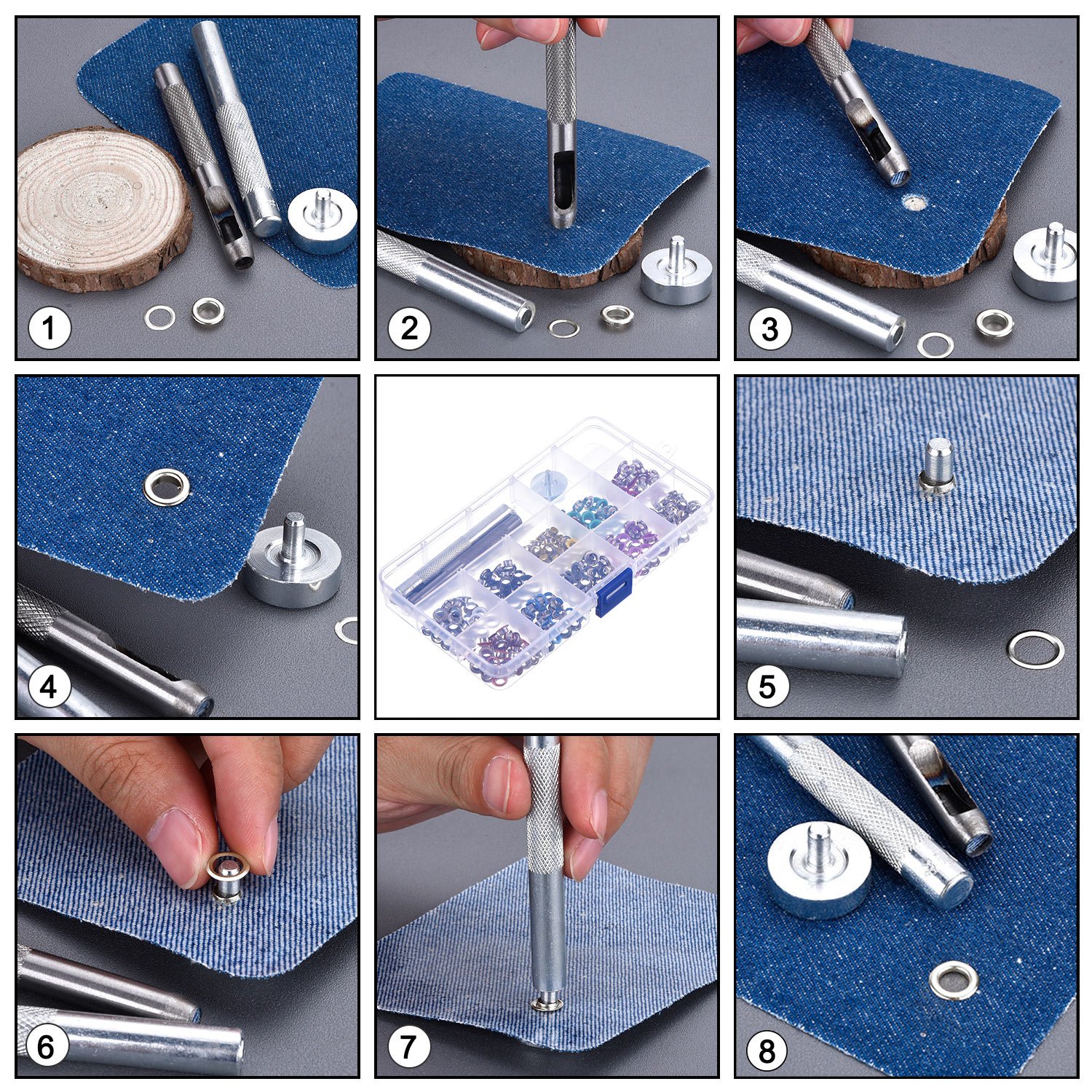 1
2
3
4
5
6
7
8