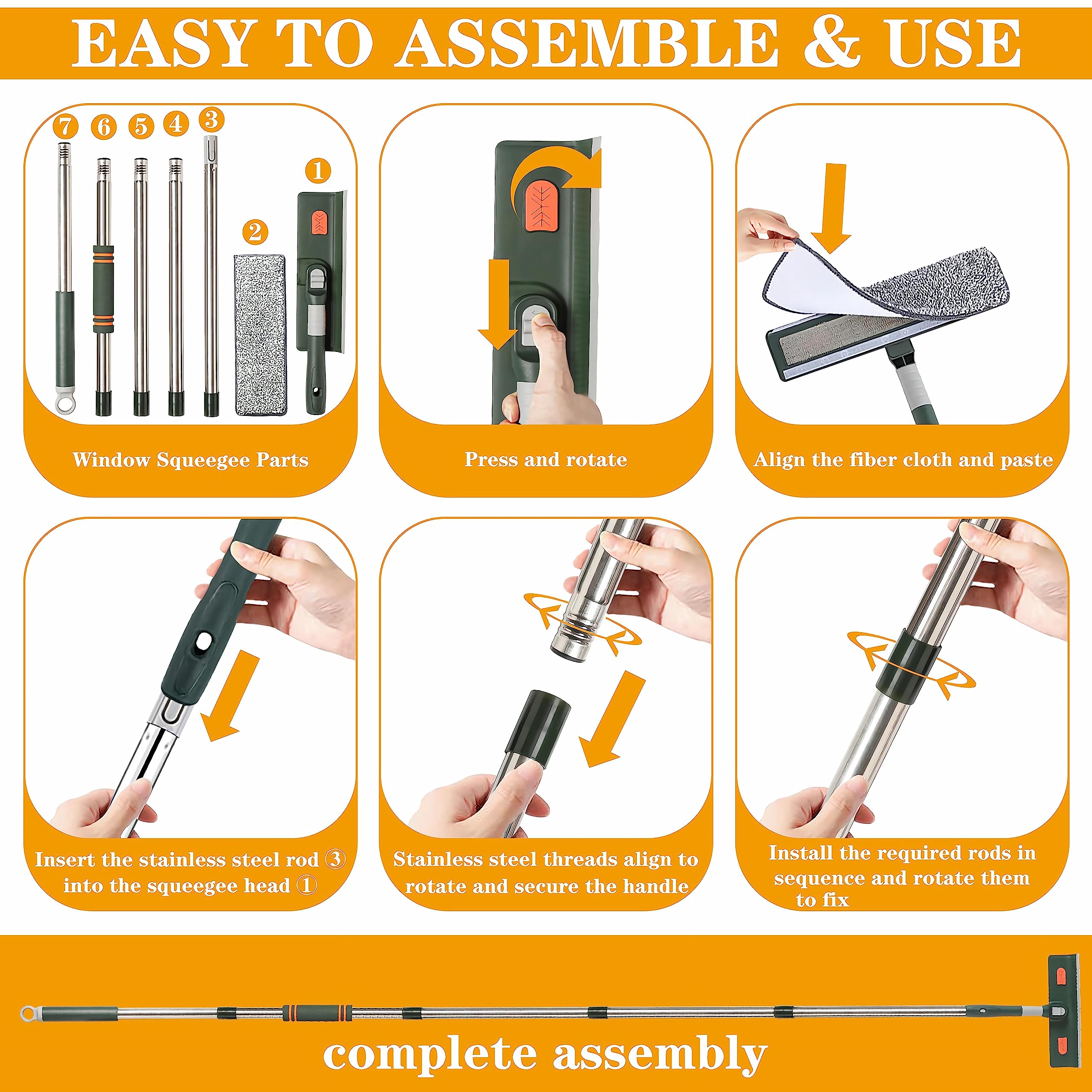 EASY TO ASSEMBLE & USE

7 6 5 4 3

1

2

Window Squeegee Parts

Press and rotate

Align the fiber cloth and paste

Insert the stainless steel rod ③ into the squeegee head ①

Stainless steel threads align to rotate and secure the handle

Install the required rods in sequence and rotate them to fix

complete assembly