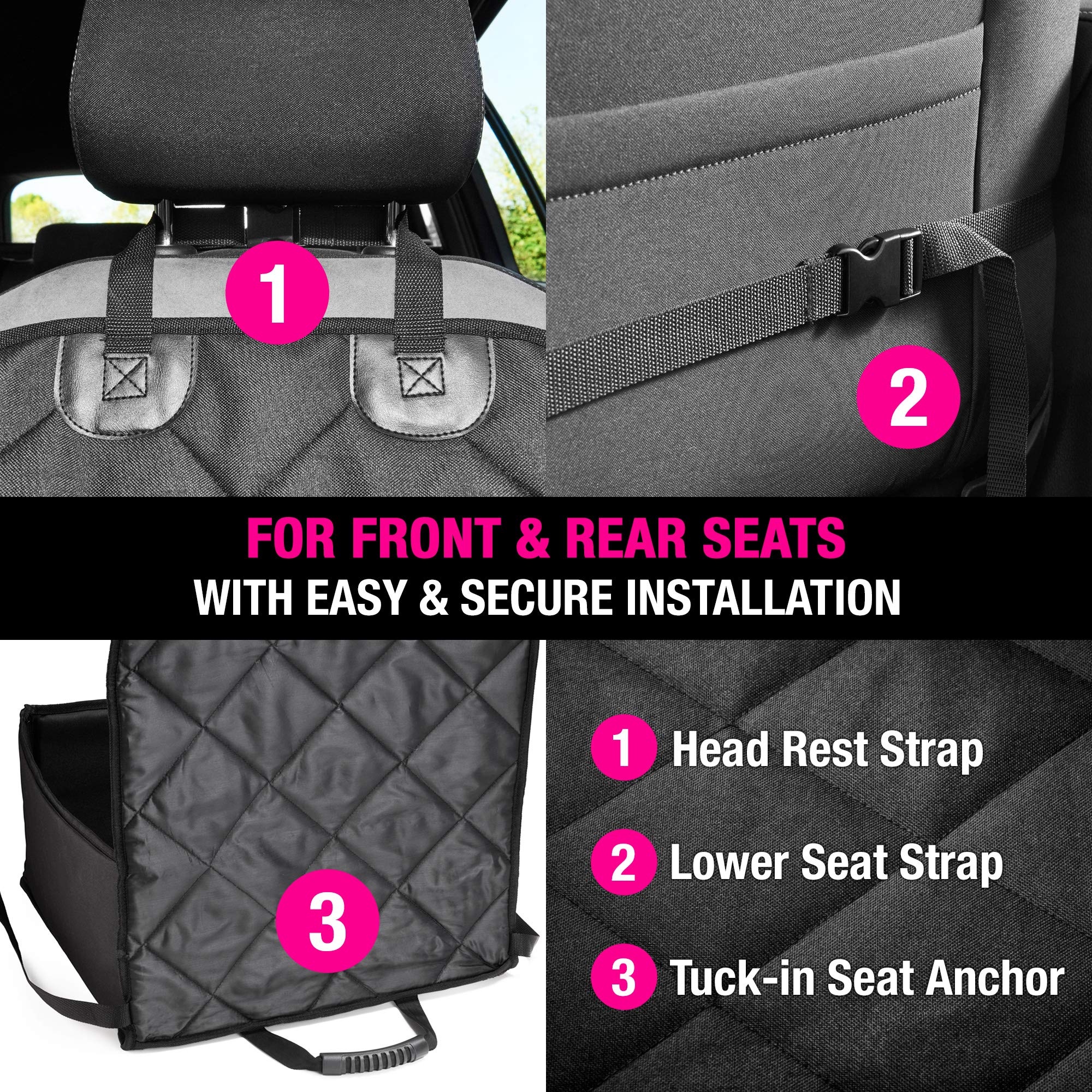 1

2

FOR FRONT & REAR SEATS
WITH EASY & SECURE INSTALLATION

3

1 Head Rest Strap

2 Lower Seat Strap

3 Tuck-in Seat Anchor