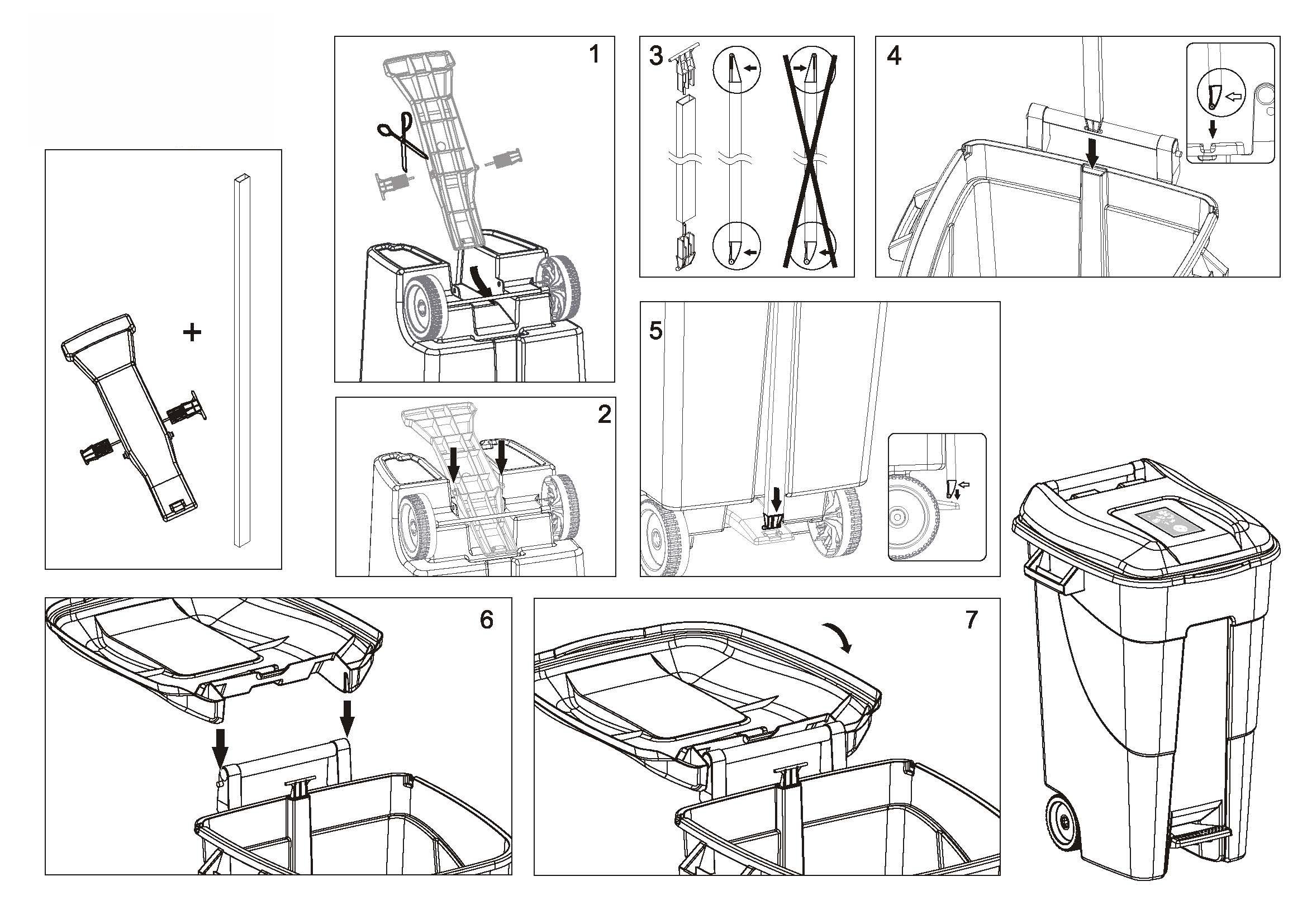 +

1

2

3

4

5

6

7