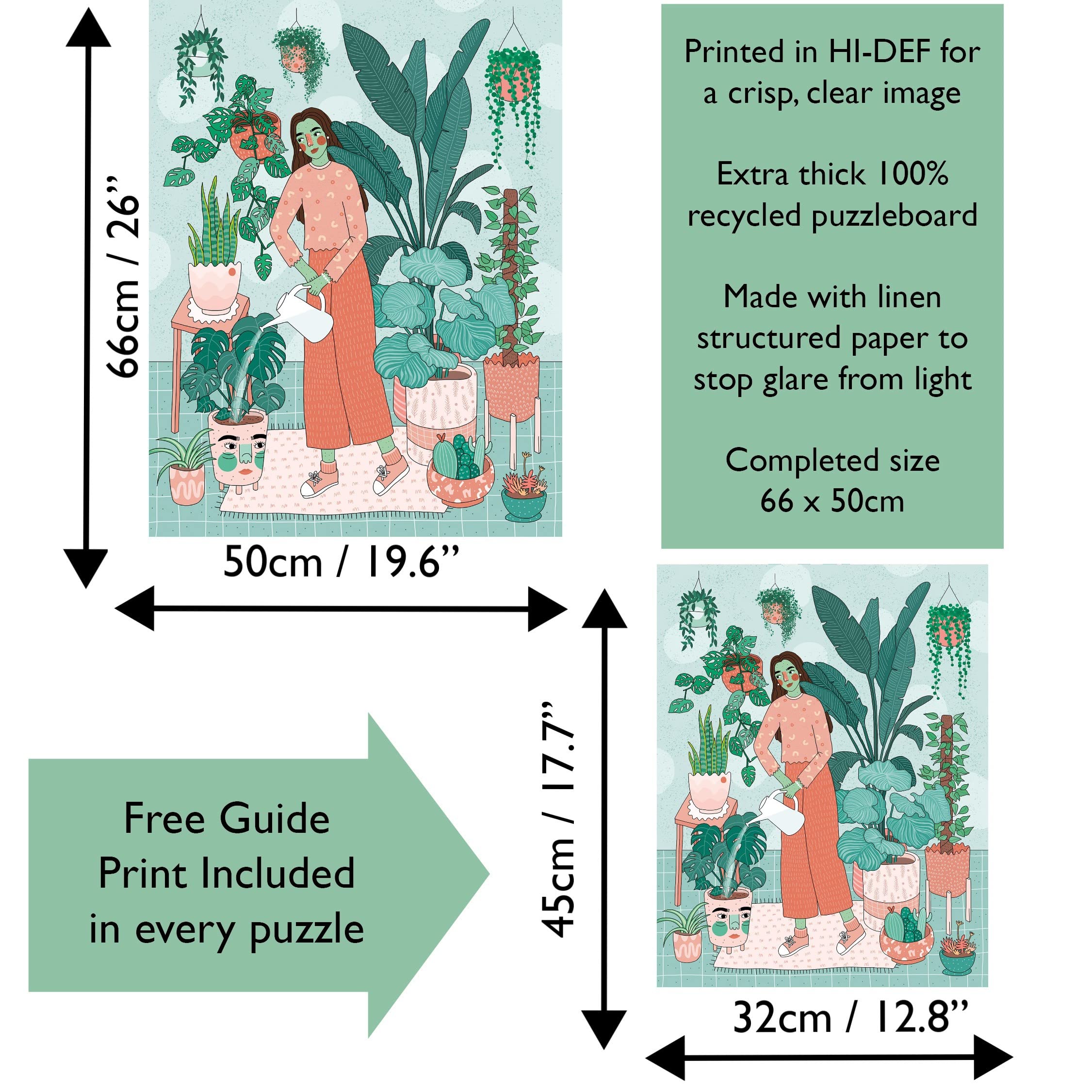 66cm / 26”

50cm / 19.6”

Printed in HI-DEF for a crisp, clear image

Extra thick 100% recycled puzzleboard

Made with linen structured paper to stop glare from light

Completed size 66 x 50cm

Free Guide Print Included in every puzzle

45cm / 17.7”

32cm / 12.8”