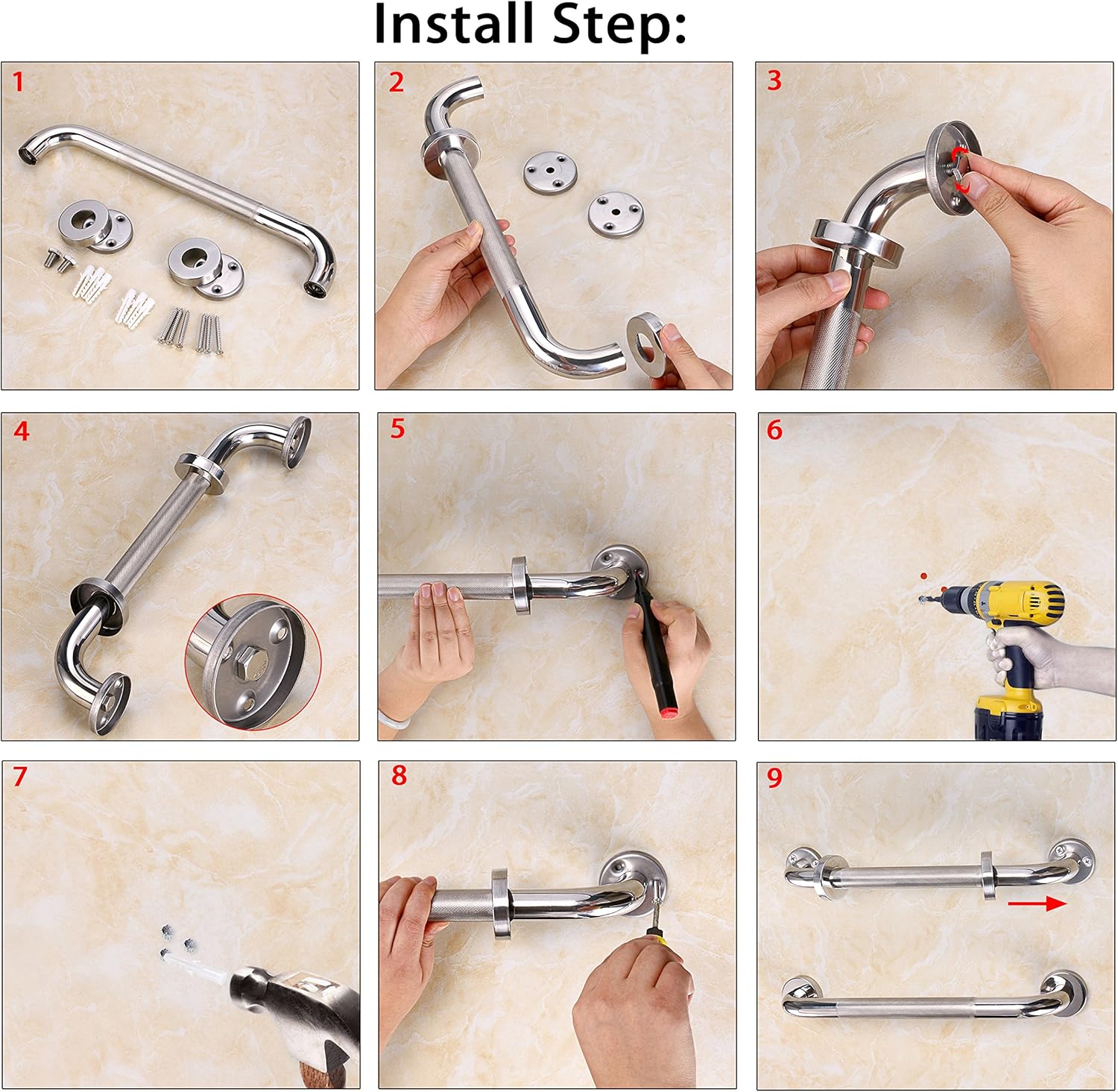 Install Step:

1

2

3

4

5

6

7

8

9