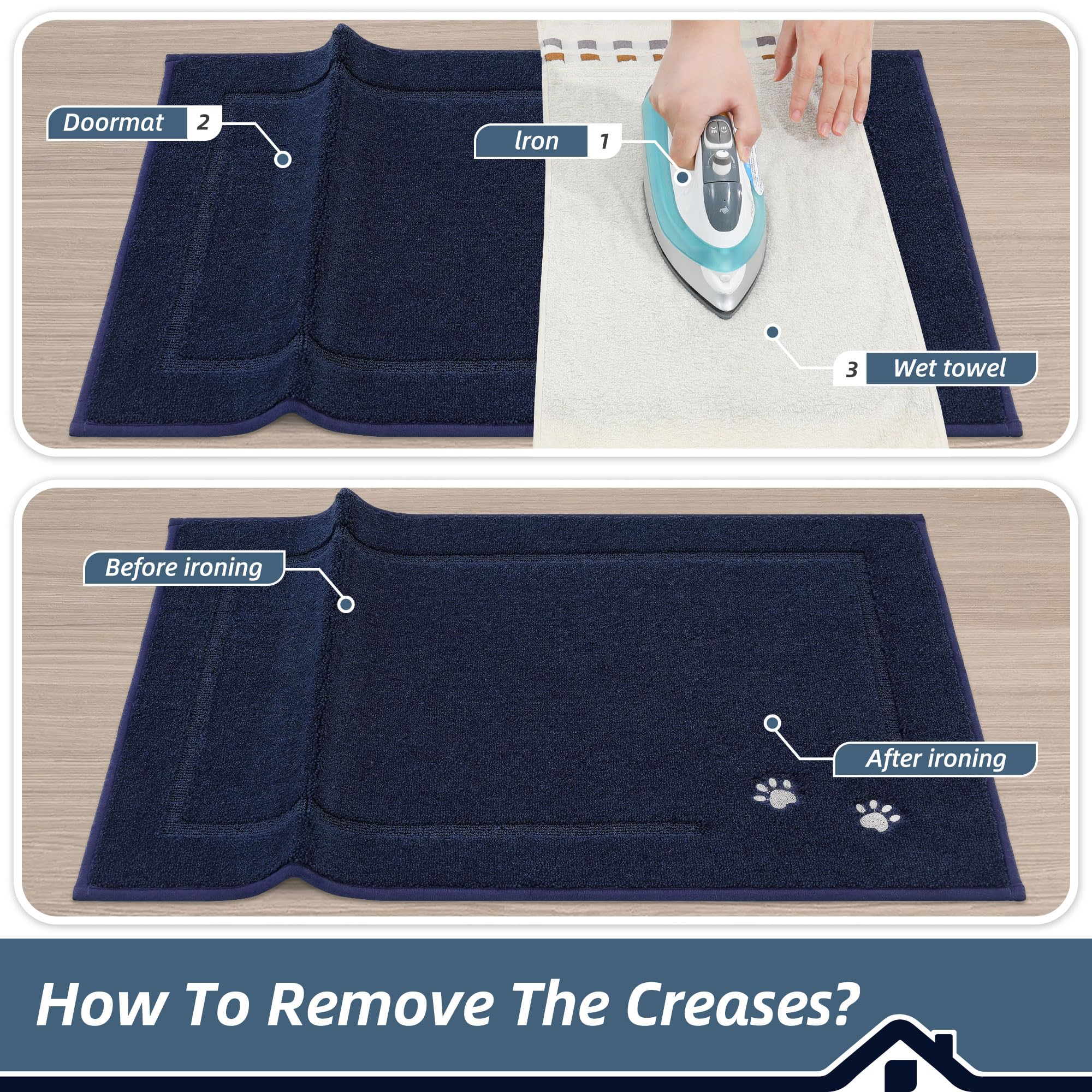 Doormat 2

Iron 1

3 Wet towel

Before ironing

After ironing

How To Remove The Creases?