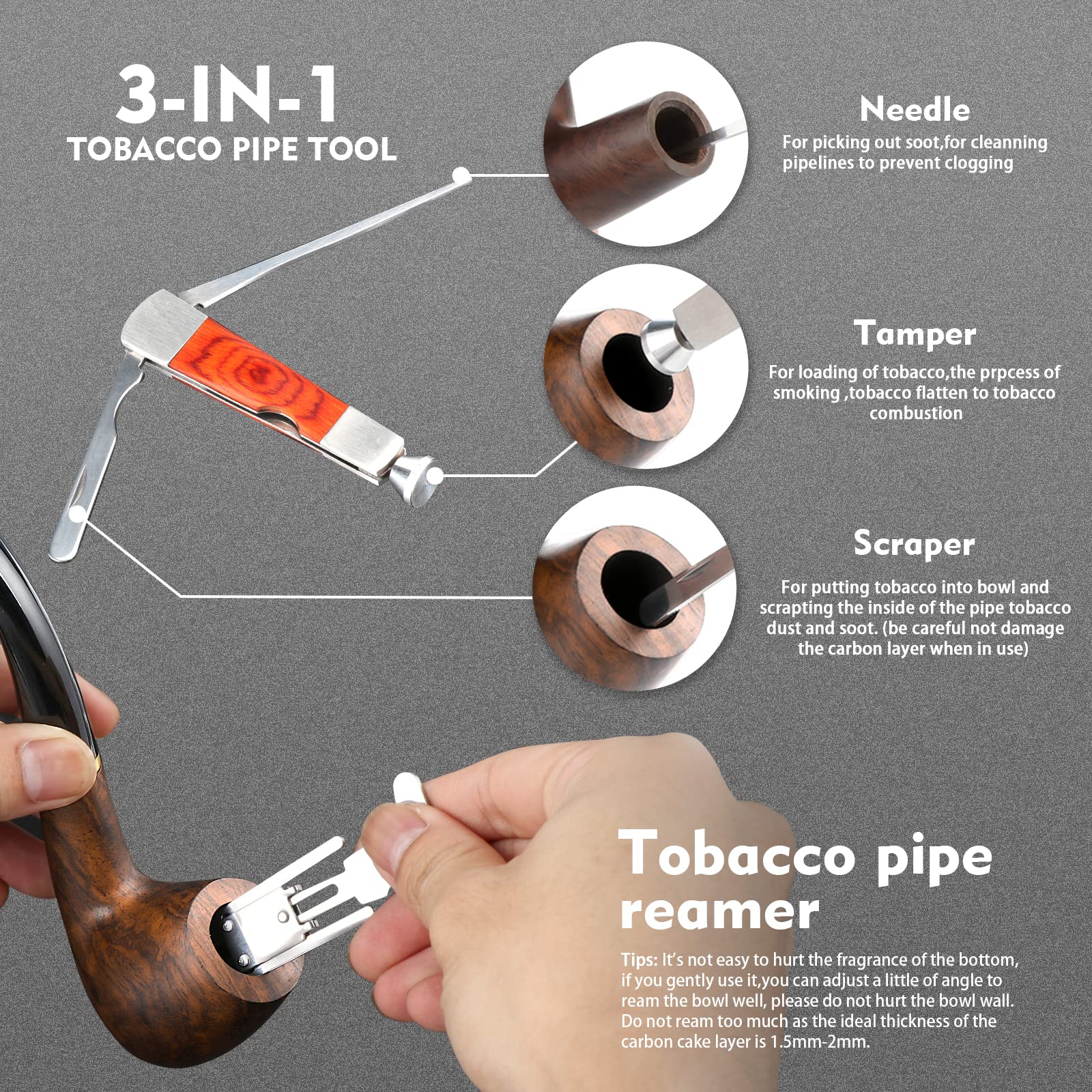 3-IN-1
TOBACCO PIPE TOOL

Needle
For picking out soot,for cleanning pipelines to prevent clogging

Tamper
For loading of tobacco,the prpcess of smoking ,tobacco flatten to tobacco combustion

Scraper
For putting tobacco into bowl and scrapting the inside of the pipe tobacco dust and soot. (be careful not damage the carbon layer when in use)

Tobacco pipe reamer

Tips: It's not easy to hurt the fragrance of the bottom, if you gently use it,you can adjust a little of angle to ream the bowl well, please do not hurt the bowl wall. Do not ream too much as the ideal thickness of the carbon cake layer is 1.5mm-2mm.