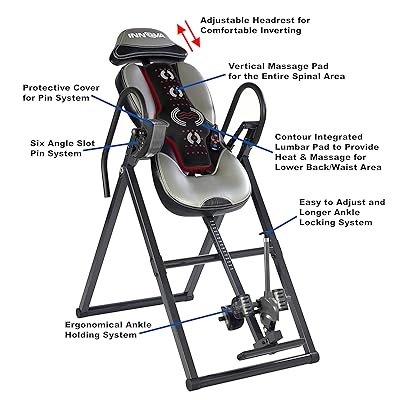 Adjustable Headrest for Comfortable Inverting

INNOVA

Vertical Massage Pad for the Entire Spinal Area

Protective Cover for Pin System

Six Angle Slot Pin System

Contour Integrated Lumbar Pad to Provide Heat & Massage for Lower Back/Waist Area

Easy to Adjust and Longer Ankle Locking System

Ergonomical Ankle Holding System