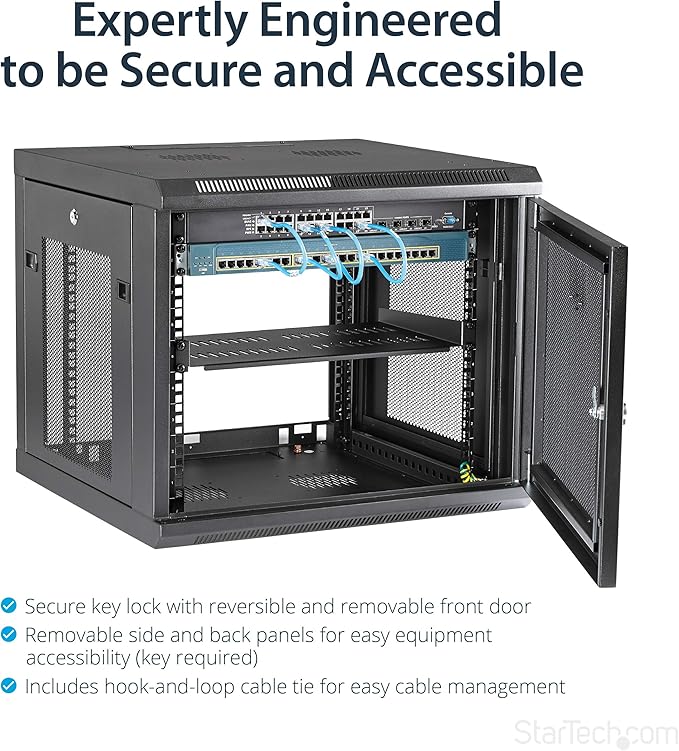 Expertly Engineered to be Secure and Accessible

Secure key lock with reversible and removable front door

Removable side and back panels for easy equipment accessibility (key required)

Includes hook-and-loop cable tie for easy cable management

StarTech.com