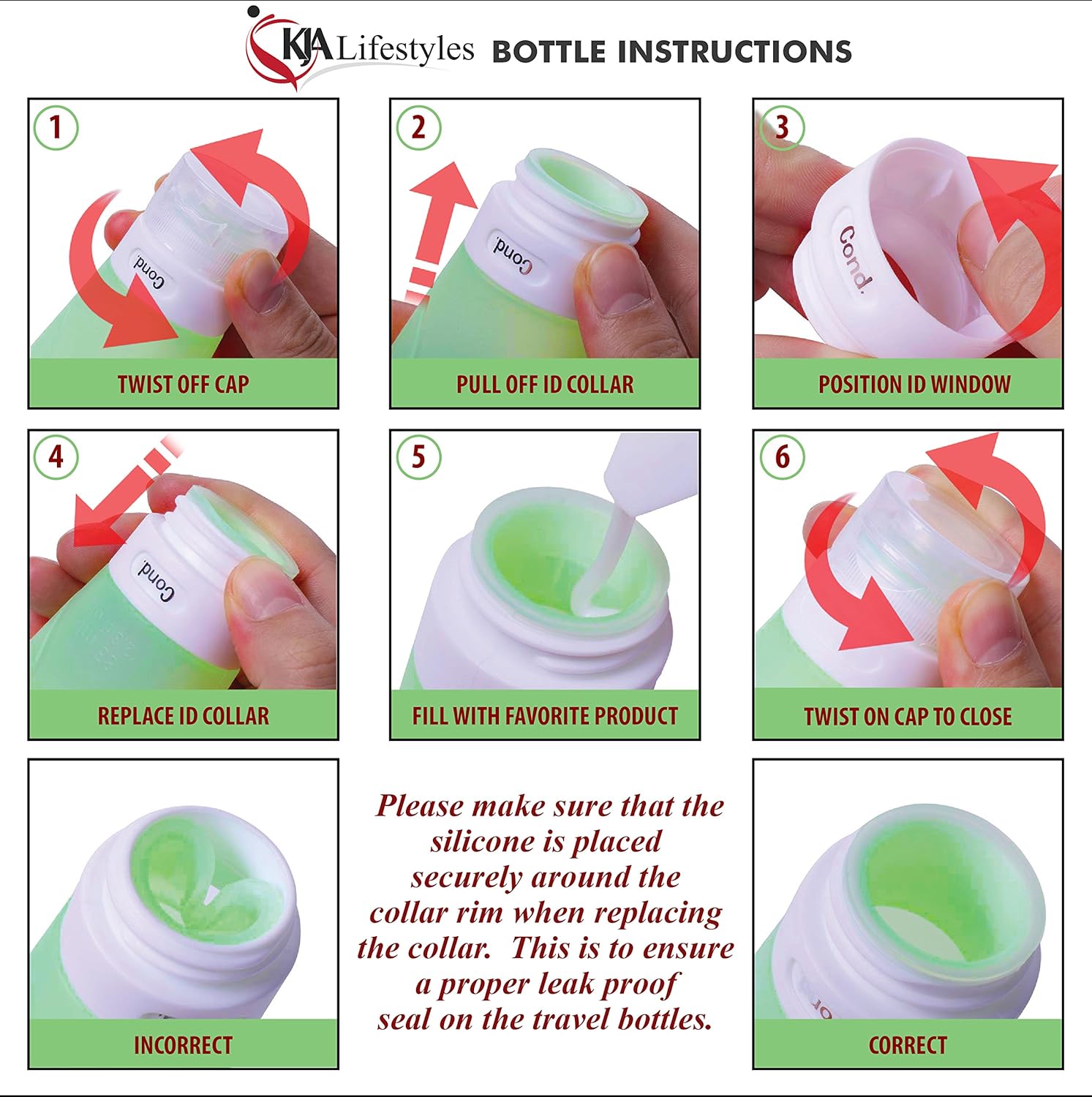 KJA Lifestyles BOTTLE INSTRUCTIONS

1
Cond.
TWIST OFF CAP

2
Cond.
PULL OFF ID COLLAR

3
Cond.
POSITION ID WINDOW

4
Cond.
REPLACE ID COLLAR

5
FILL WITH FAVORITE PRODUCT

6
TWIST ON CAP TO CLOSE

INCORRECT

Please make sure that the silicone is placed securely around the collar rim when replacing the collar. This is to ensure a proper leak proof seal on the travel bottles.

CORRECT