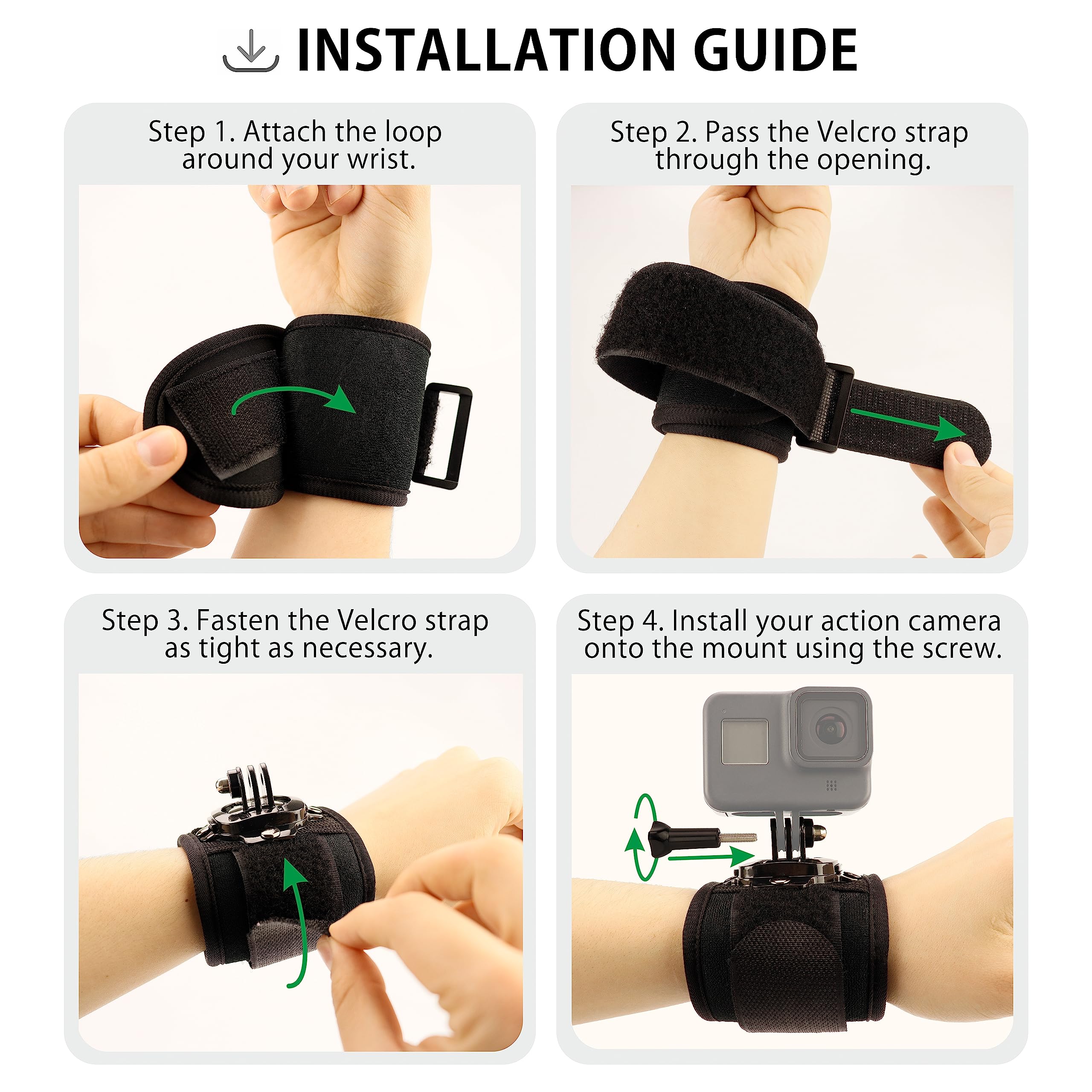 INSTALLATION GUIDE

Step 1. Attach the loop around your wrist.

Step 2. Pass the Velcro strap through the opening.

Step 3. Fasten the Velcro strap as tight as necessary.

Step 4. Install your action camera onto the mount using the screw.