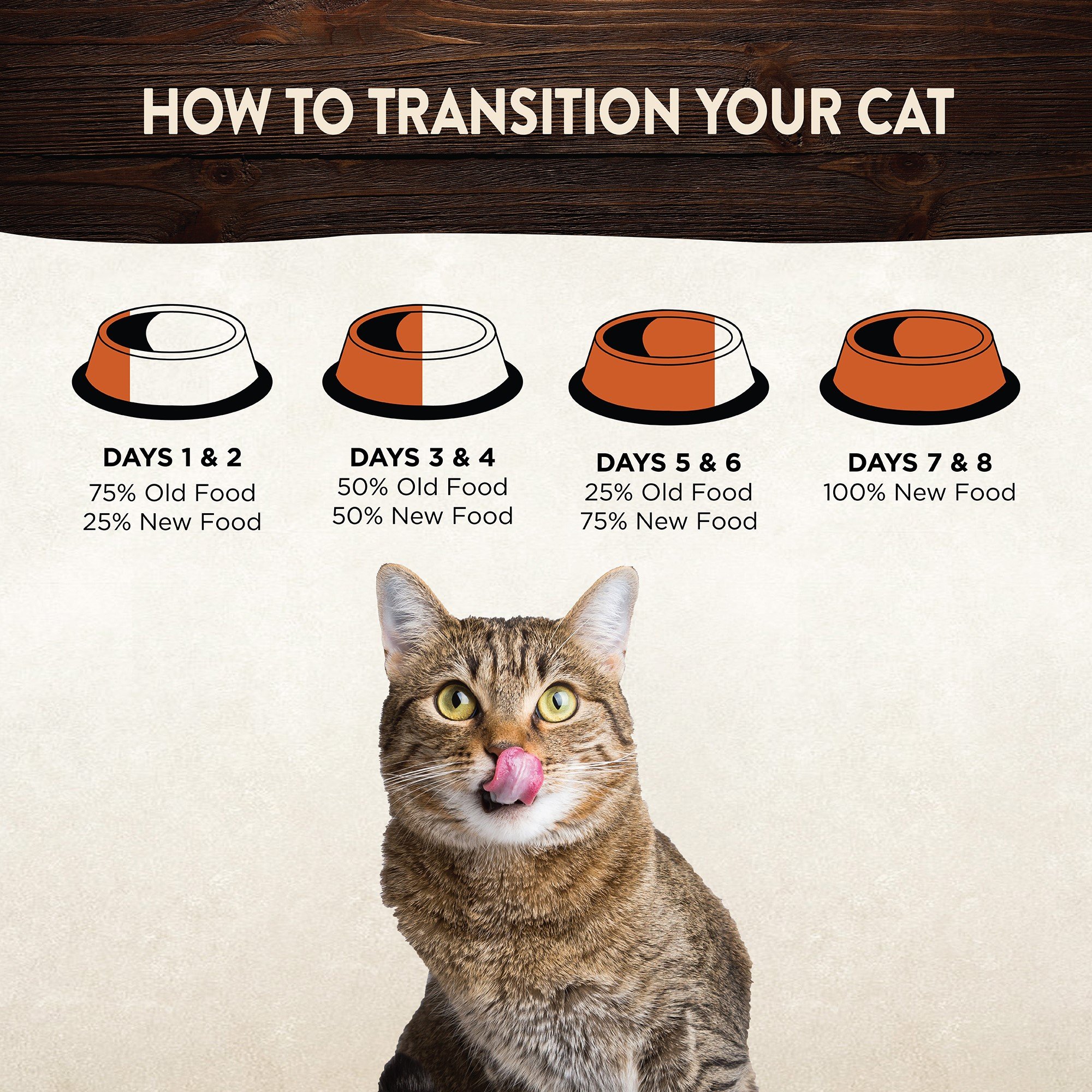 HOW TO TRANSITION YOUR CAT

DAYS 1 & 2
75% Old Food
25% New Food

DAYS 3 & 4
50% Old Food
50% New Food

DAYS 5 & 6
25% Old Food
75% New Food

DAYS 7 & 8
100% New Food