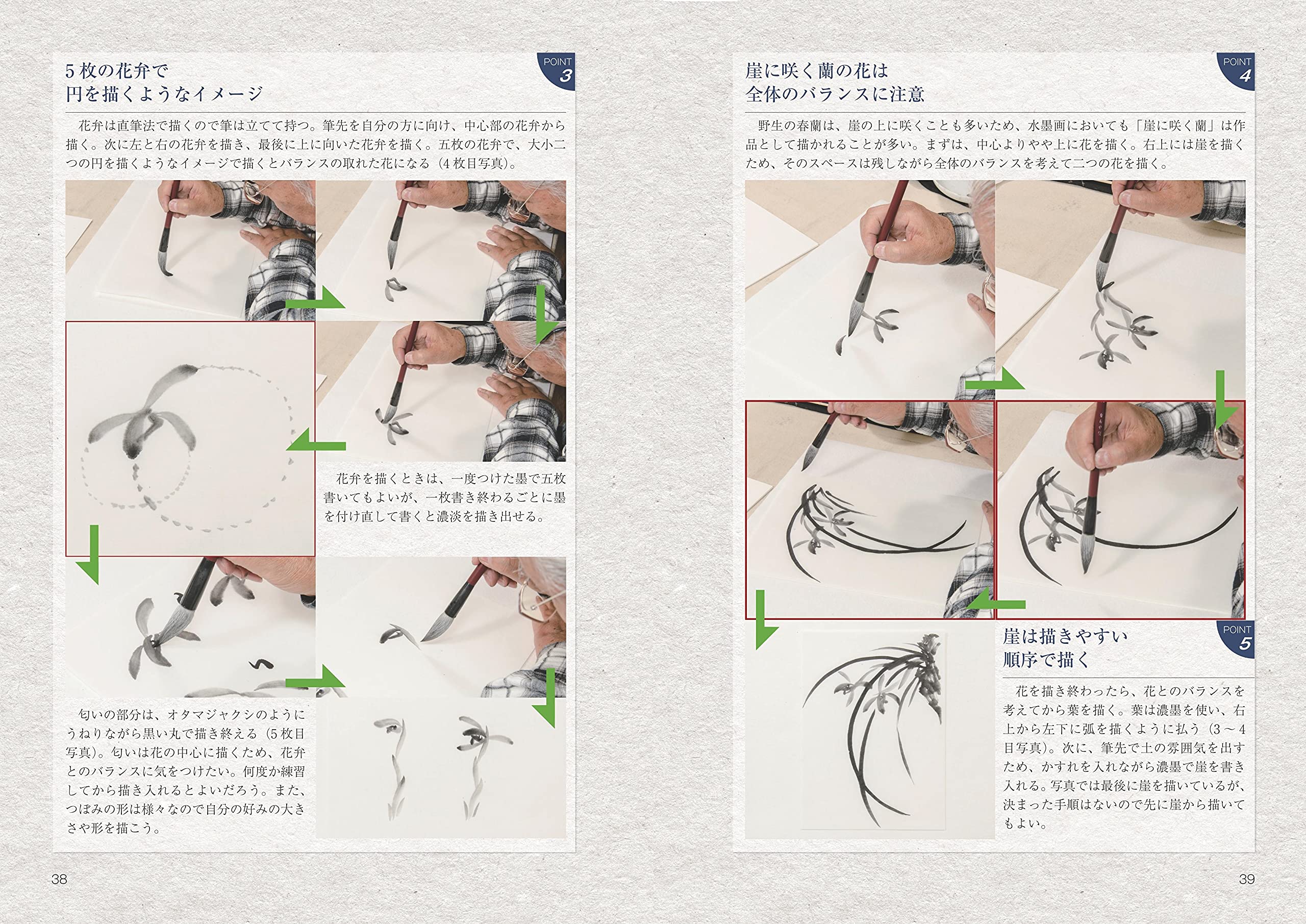 5枚の花弁で
円を描くようなイメージ

POINT 3

花弁は直筆法で描くので筆は立てて持つ。筆先を自分の方に向け、中心部の花弁から描く。次に左と右の花弁を描き、最後に上に向いた花弁を描く。五枚の花弁で、大小二つの円を描くようなイメージで描くとバランスの取れた花になる（4枚目写真）。

花弁を描くときは、一度つけた墨で五枚書いてもよいが、一枚書き終わるごとに墨を付け直して書くと濃淡を描き出せる。

匂いの部分は、オタマジャクシのようにうねりながら黒い丸で描き終える（5枚目写真）。匂いは花の中心に描くため、花弁とのバランスに気をつけたい。何度か練習してから描き入れるとよいだろう。また、つぼみの形は様々なので自分の好みの大きさや形を描こう。

38

崖に咲く蘭の花は
全体のバランスに注意

POINT 4

野生の春蘭は、崖の上に咲くことも多いため、水墨画においても「崖に咲く蘭」は作品として描かれることが多い。まずは、中心よりやや上に花を描く。右上には崖を描くため、そのスペースは残しながら全体のバランスを考えて二つの花を描く。

崖は描きやすい
順序で描く

POINT 5

花を描き終わったら、花とのバランスを考えてから葉を描く。葉は濃墨を使い、右上から左下に弧を描くように払う（3～4目写真）。次に、筆先で土の雰囲気を出すため、かすれを入れながら濃墨で崖を書き入れる。写真では最後に崖を描いているが、決まった手順はないので先に崖から描いてもよい。

39