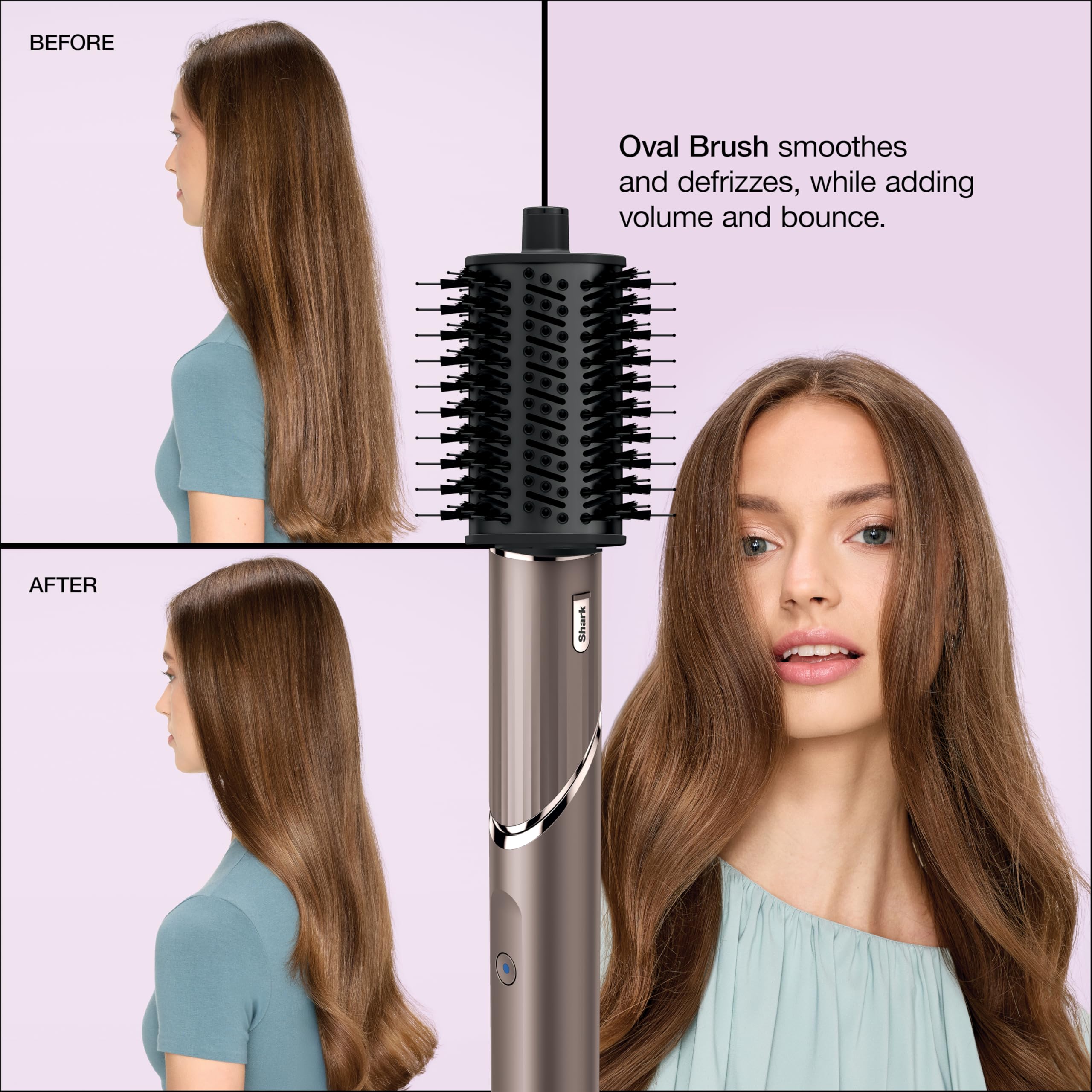 BEFORE

Oval Brush smoothes and defrizzes, while adding volume and bounce.

AFTER

Shark