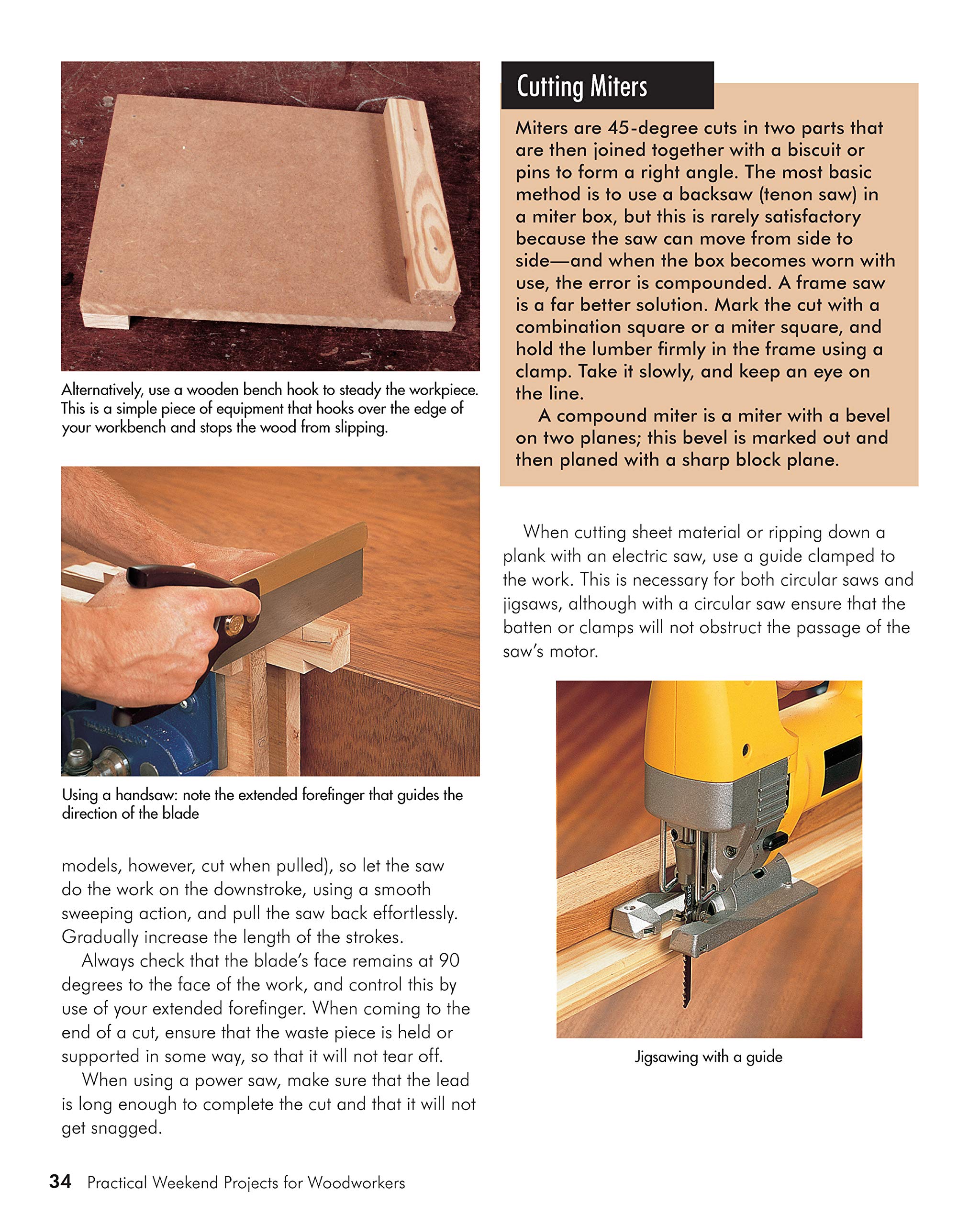 Alternatively, use a wooden bench hook to steady the workpiece. This is a simple piece of equipment that hooks over the edge of your workbench and stops the wood from slipping.

Using a handsaw: note the extended forefinger that guides the direction of the blade

models, however, cut when pulled), so let the saw do the work on the downstroke, using a smooth sweeping action, and pull the saw back effortlessly. Gradually increase the length of the strokes.

Always check that the blade's face remains at 90 degrees to the face of the work, and control this by use of your extended forefinger. When coming to the end of a cut, ensure that the waste piece is held or supported in some way, so that it will not tear off.

When using a power saw, make sure that the lead is long enough to complete the cut and that it will not get snagged.

Cutting Miters

Miters are 45-degree cuts in two parts that are then joined together with a biscuit or pins to form a right angle. The most basic method is to use a backsaw (tenon saw) in a miter box, but this is rarely satisfactory because the saw can move from side to side—and when the box becomes worn with use, the error is compounded. A frame saw is a far better solution. Mark the cut with a combination square or a miter square, and hold the lumber firmly in the frame using a clamp. Take it slowly, and keep an eye on the line.

A compound miter is a miter with a bevel on two planes; this bevel is marked out and then planed with a sharp block plane.

When cutting sheet material or ripping down a plank with an electric saw, use a guide clamped to the work. This is necessary for both circular saws and jigsaws, although with a circular saw ensure that the batten or clamps will not obstruct the passage of the saw's motor.

Jigsawing with a guide

34 Practical Weekend Projects for Woodworkers