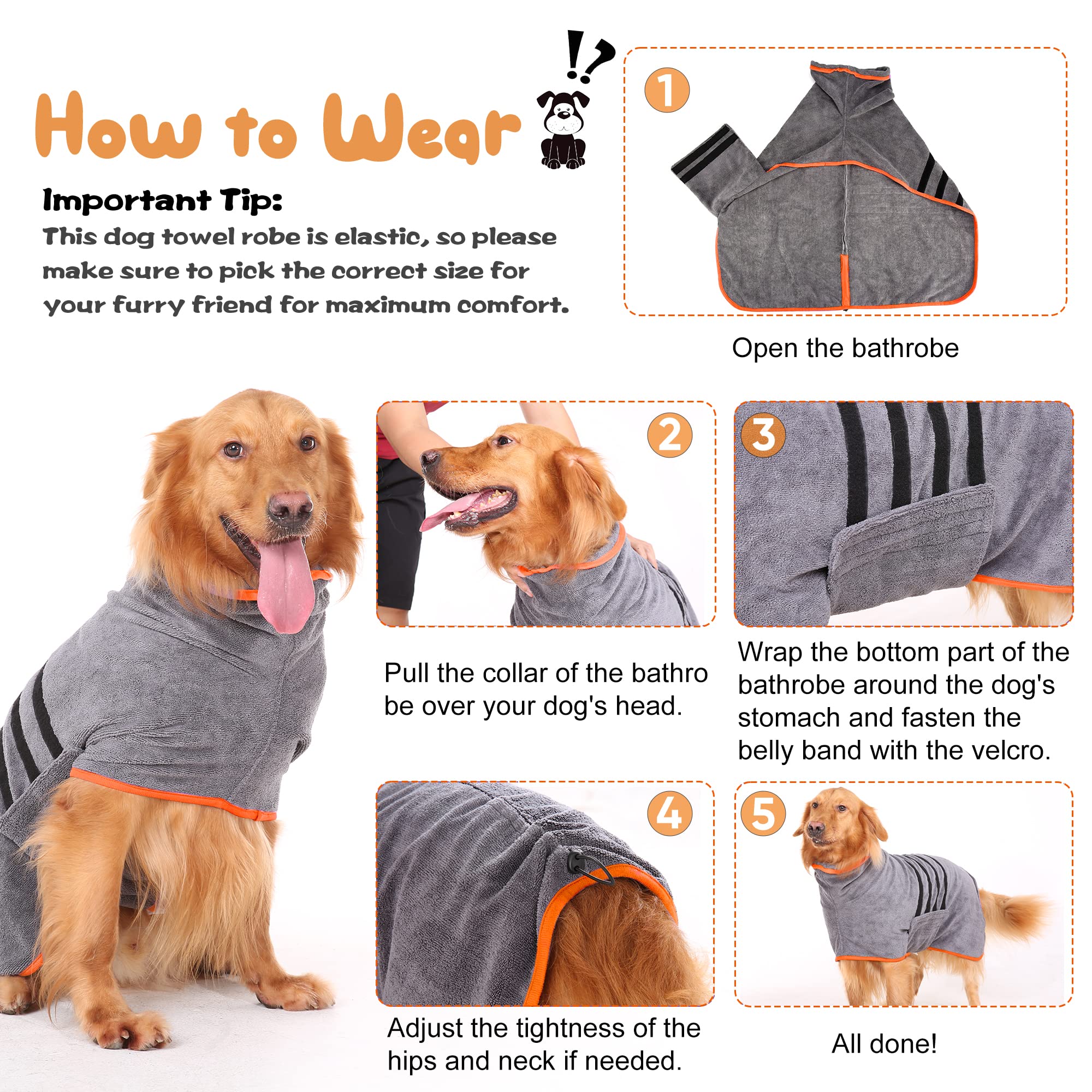 How to Wear

!?

Important Tip:
This dog towel robe is elastic, so please make sure to pick the correct size for your furry friend for maximum comfort.

1

Open the bathrobe

2

Pull the collar of the bathro be over your dog's head.

3

Wrap the bottom part of the bathrobe around the dog's stomach and fasten the belly band with the velcro.

4

Adjust the tightness of the hips and neck if needed.

5

All done!