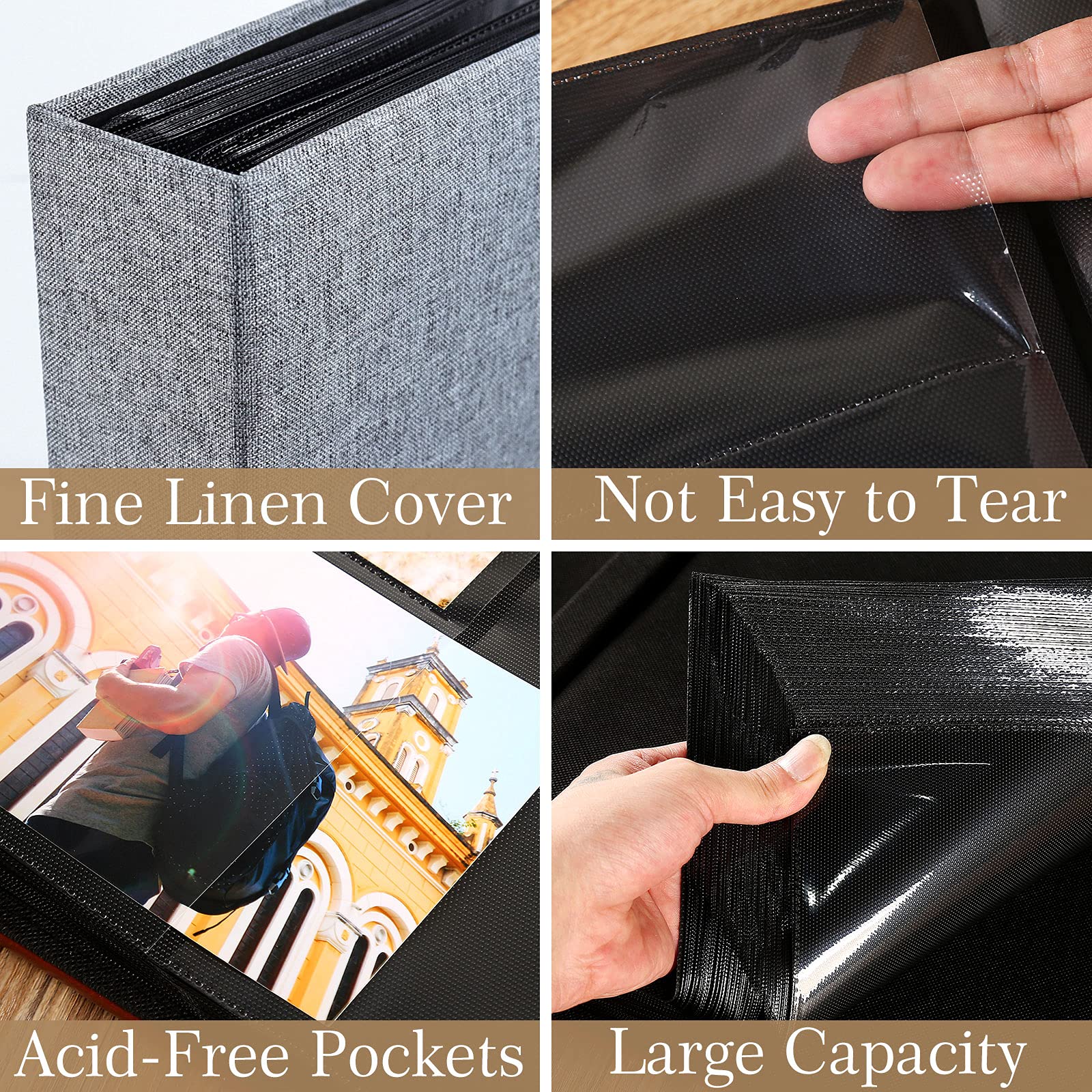 Fine Linen Cover

Not Easy to Tear

Acid-Free Pockets

Large Capacity