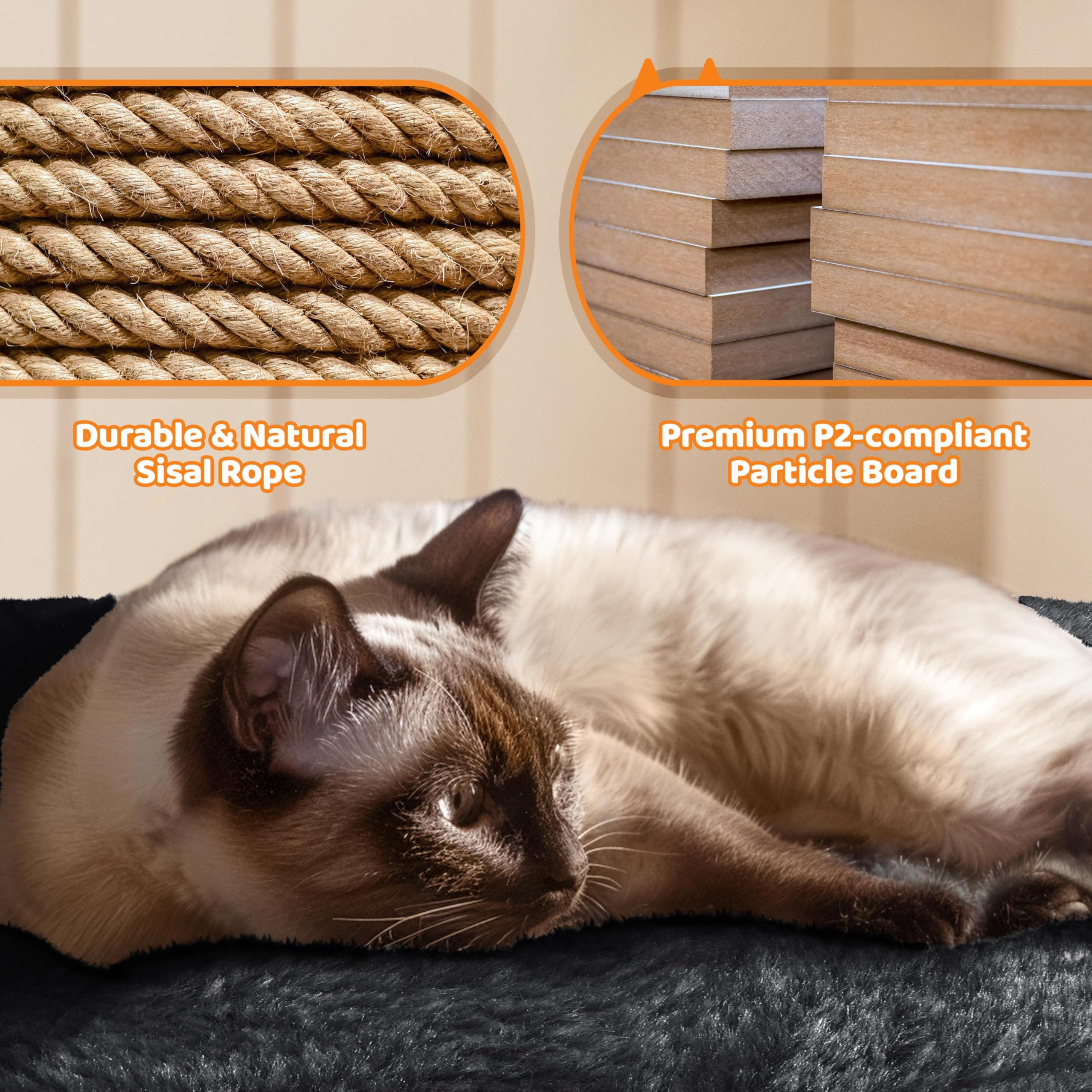 Durable & Natural Sisal Rope

Premium P2-compliant Particle Board