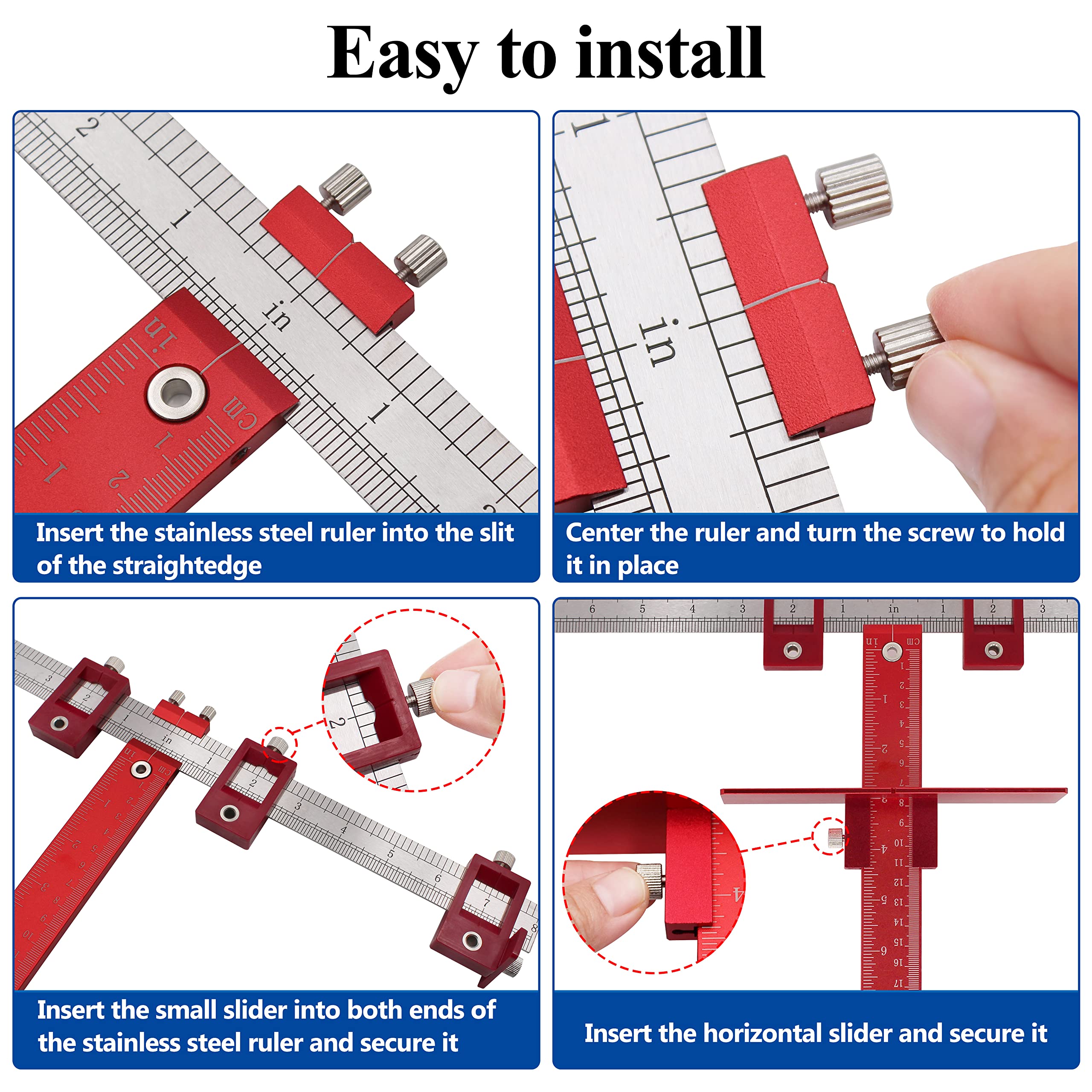 Easy to install

Insert the stainless steel ruler into the slit of the straightedge

Center the ruler and turn the screw to hold it in place

Insert the small slider into both ends of the stainless steel ruler and secure it

Insert the horizontal slider and secure it