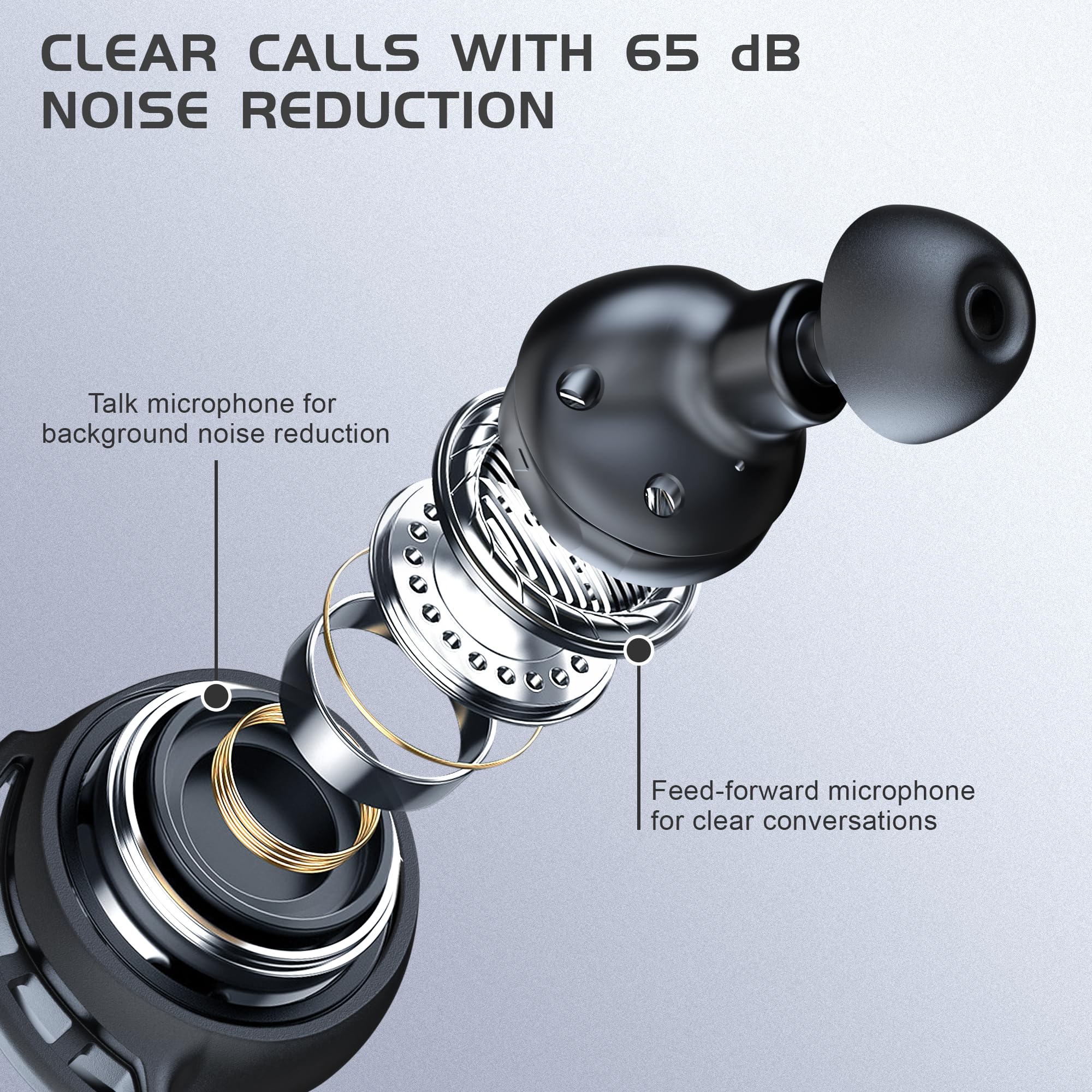 CLEAR CALLS WITH 65 dB NOISE REDUCTION

Talk microphone for background noise reduction

Feed-forward microphone for clear conversations