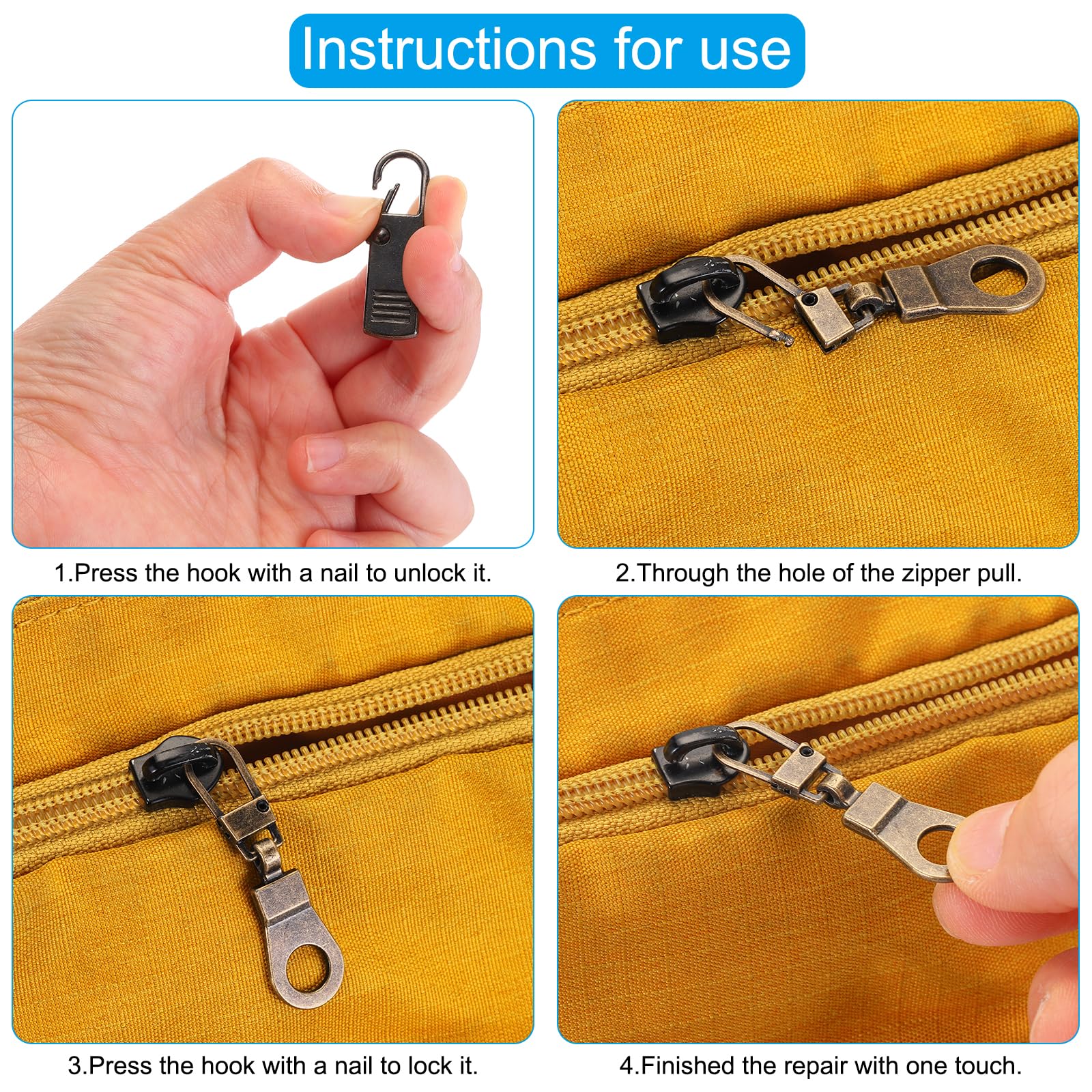 Instructions for use

1.Press the hook with a nail to unlock it.

2.Through the hole of the zipper pull.

3.Press the hook with a nail to lock it.

4.Finished the repair with one touch.